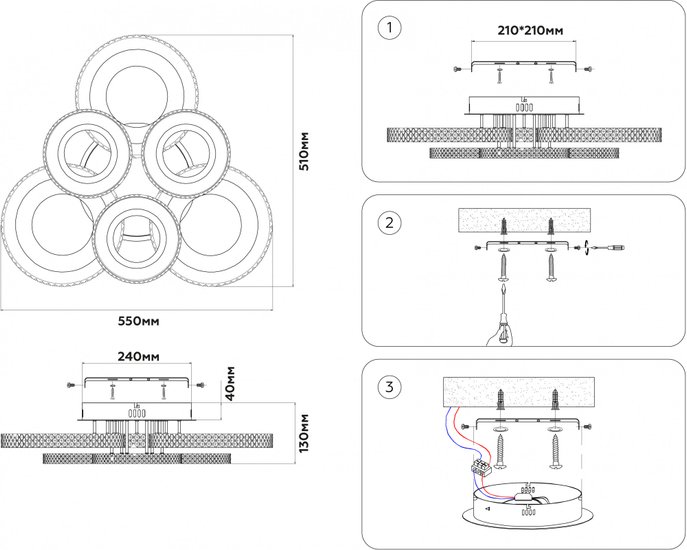 510мм
550мм
240мм
40мм
130мм
1
210*210мм
2
3