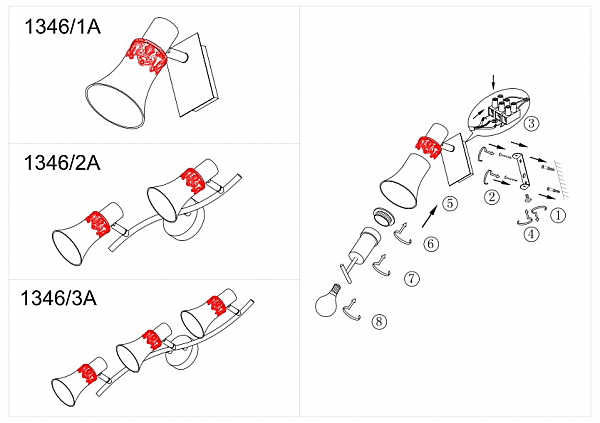 1346/1A

1346/2A

1346/3A

3
2
1
4
5
6
7
8