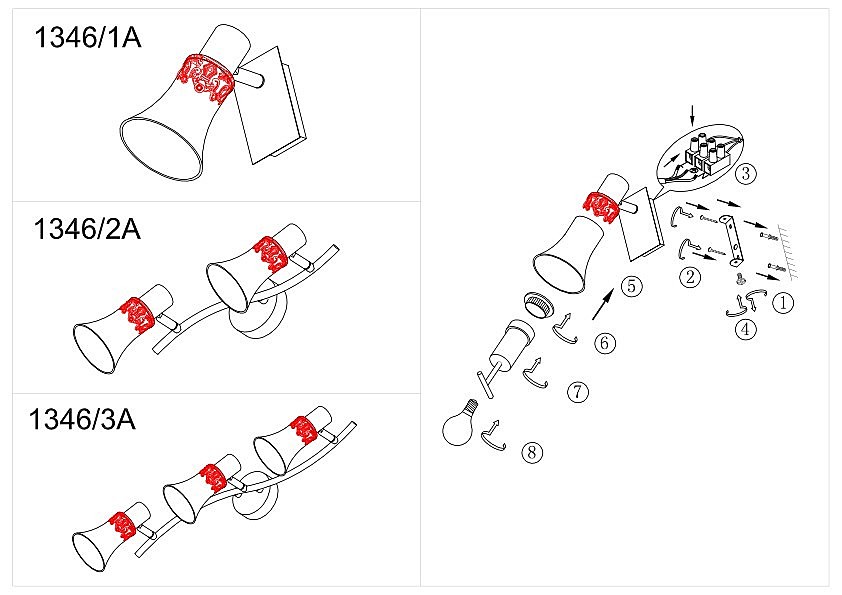 1346/1A

1346/2A

1346/3A

3

2

1

4

5

6

7

8