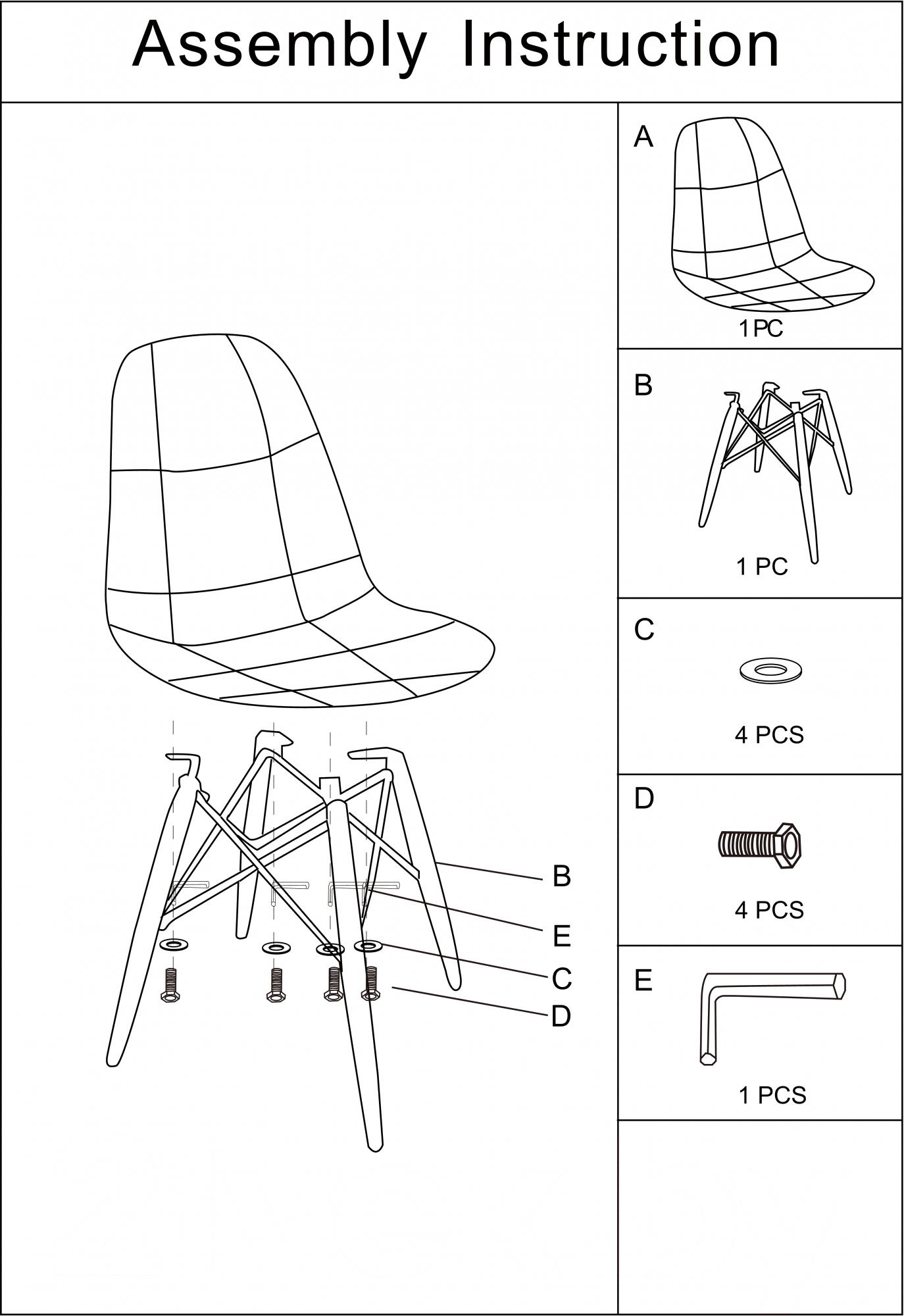 Assembly Instruction

B

E

C

D

A

1PC

B

1 PC

C

4 PCS

D

4 PCS

E

1 PCS