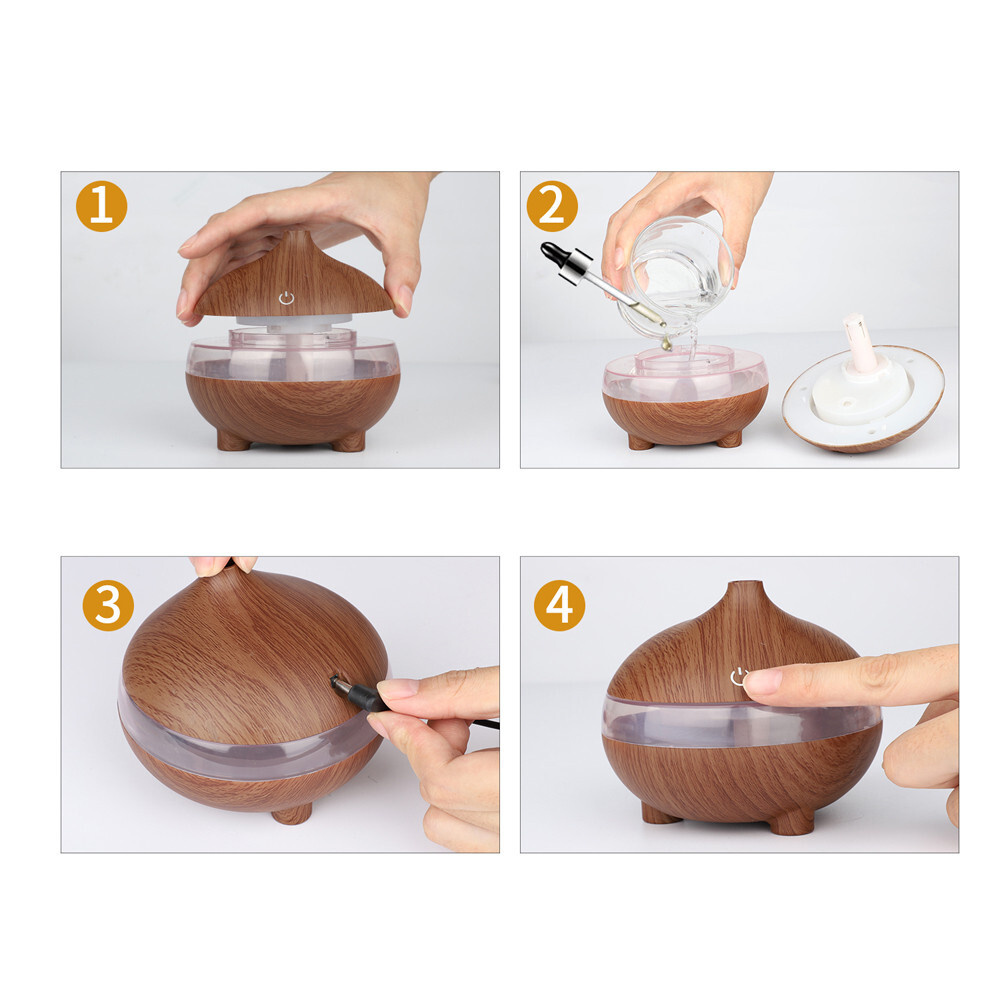 1

2

3

4