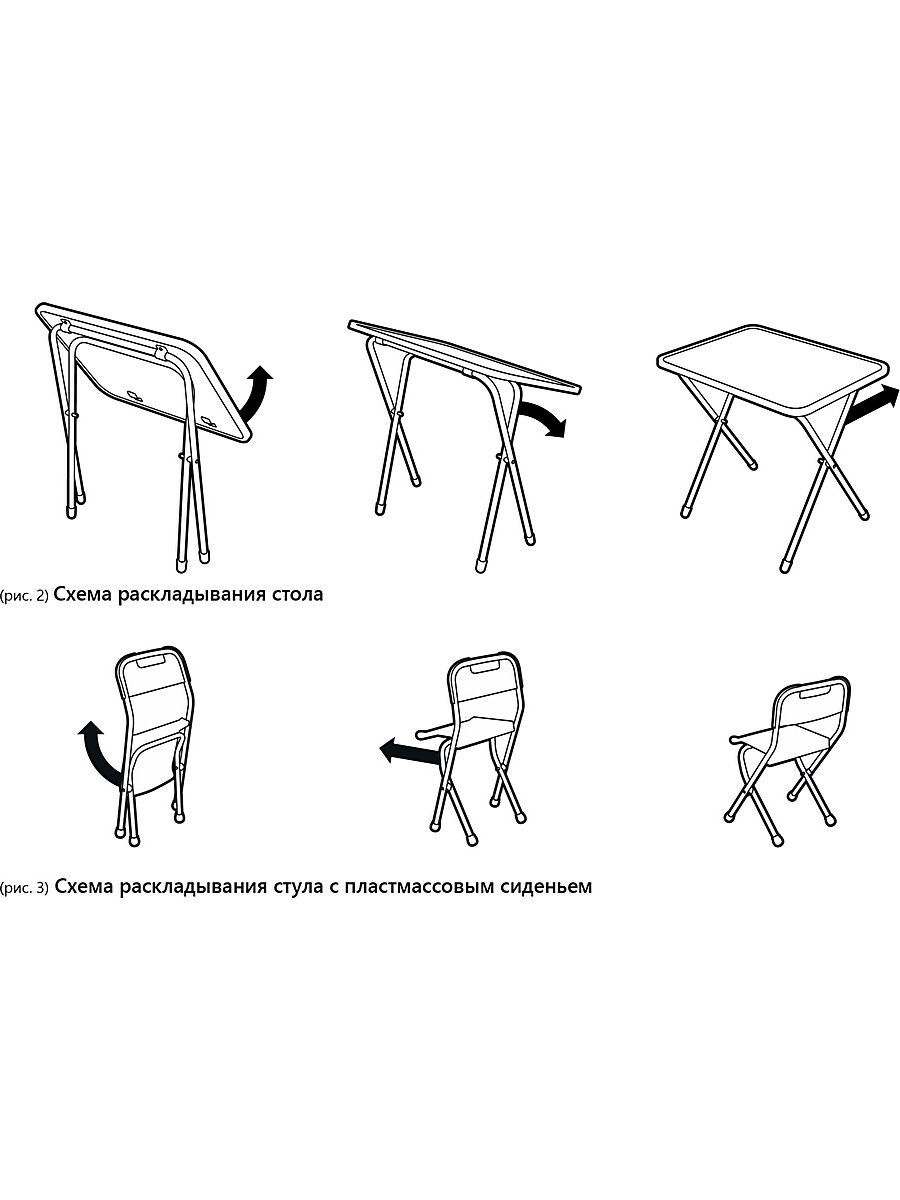 (рис. 2) Схема раскладывания стола

(рис. 3) Схема раскладывания стула с пластмассовым сиденьем