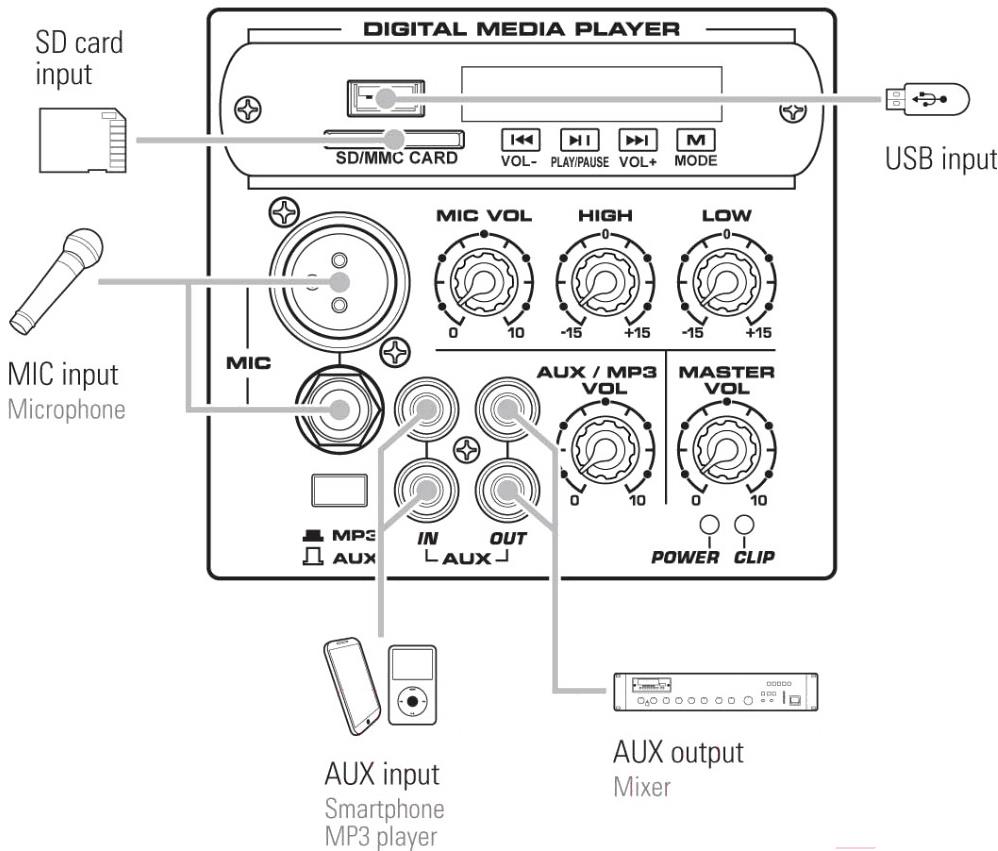 SD card input

DIGITAL MEDIA PLAYER

SD/MMC CARD

VOL-
PLAY/PAUSE
VOL+
M
MODE

USB input

MIC VOL
0
10

HIGH
0
-15
+15

LOW
0
-15
+15

MIC

MIC input
Microphone

AUX / MP3 VOL
0
10

MASTER VOL
0
10

MP3
AUX

IN
OUT
AUX

POWER
CLIP

AUX input
Smartphone
MP3 player

AUX output
Mixer