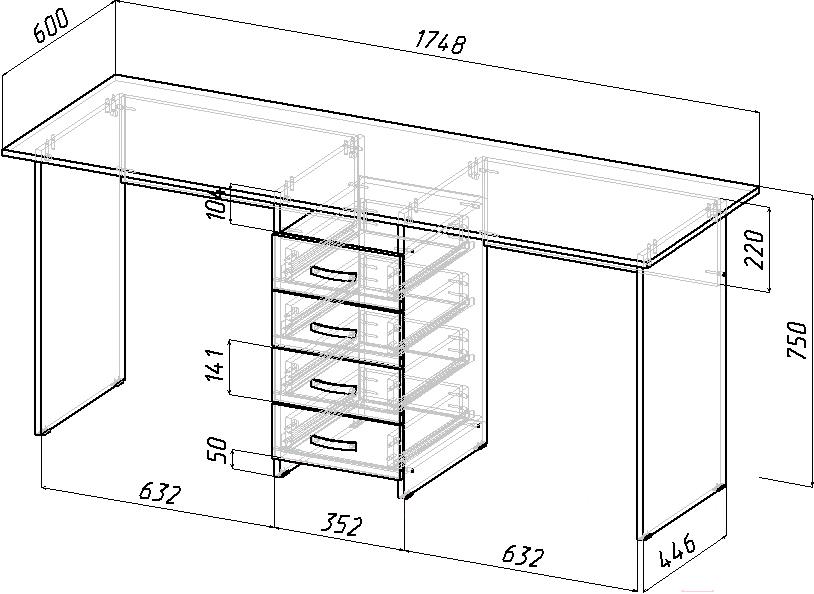 600
1748
104
220
750
141
50
632
352
632
446