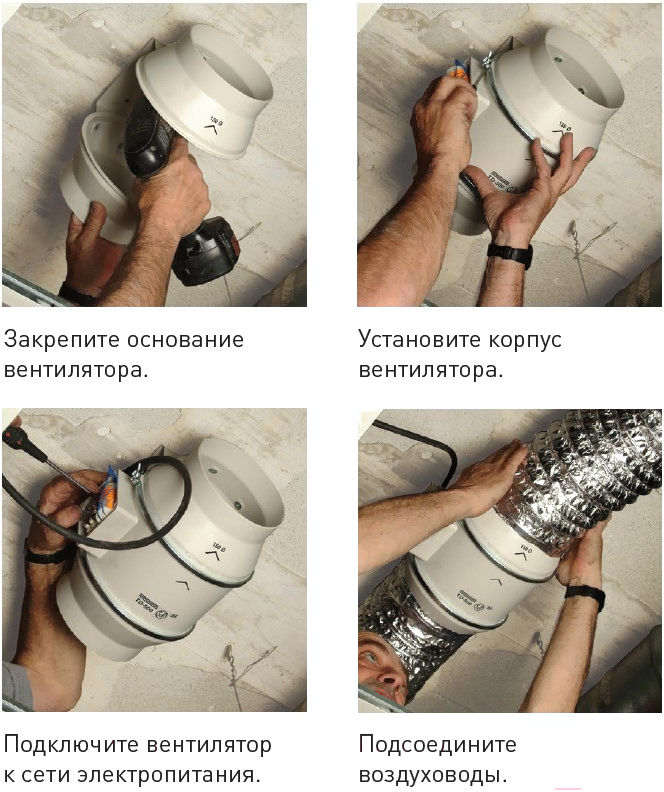 Закрепите основание вентилятора.

Установите корпус вентилятора.

Подключите вентилятор к сети электропитания.

Подсоедините воздуховоды.