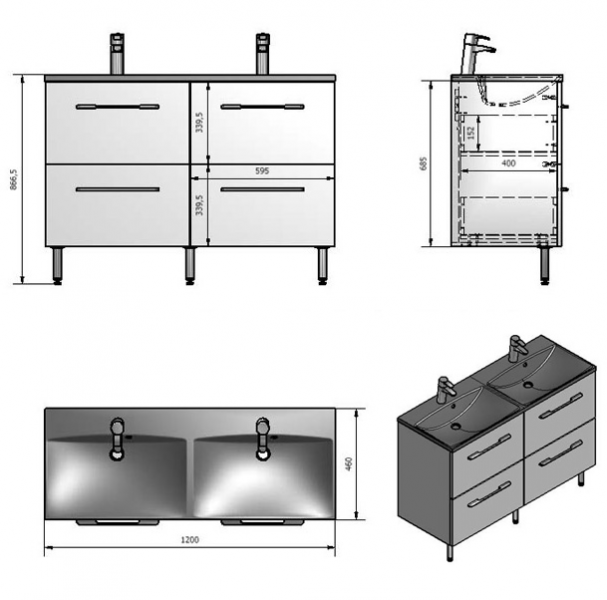 866,5
339,5
595
339,5
685
152
400
460
1200