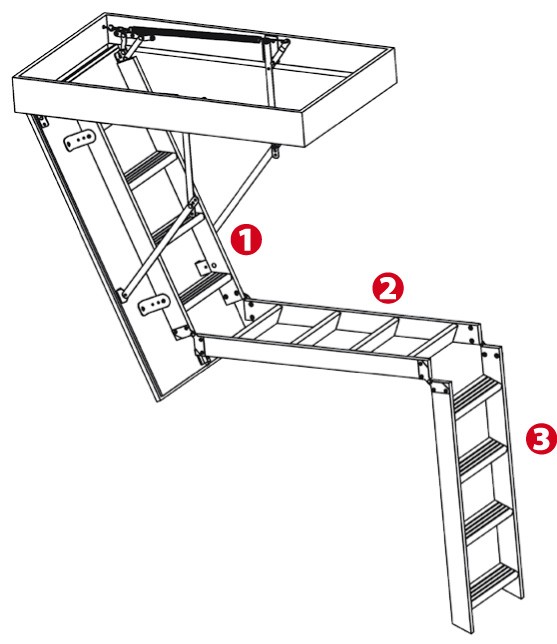 1
2
3