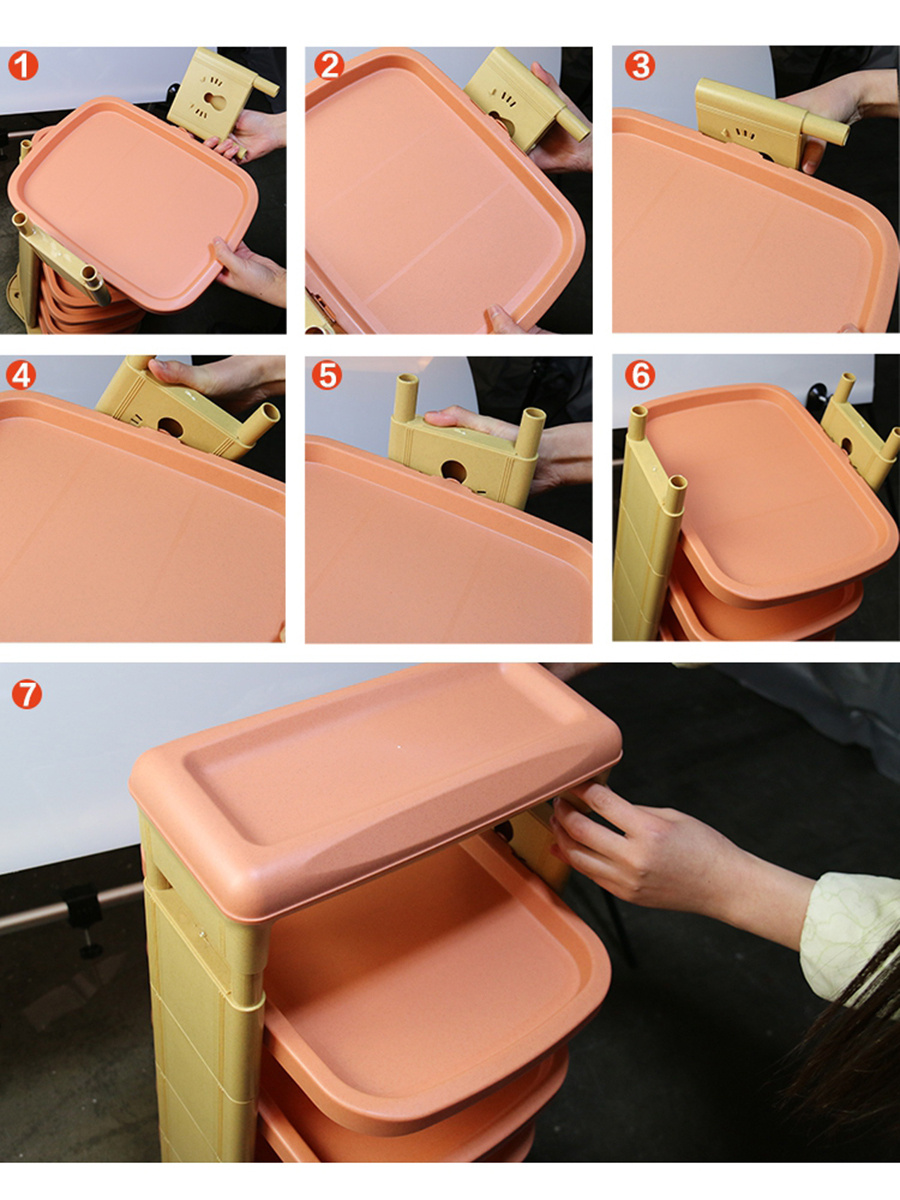 1

2

3

4

5

6

7