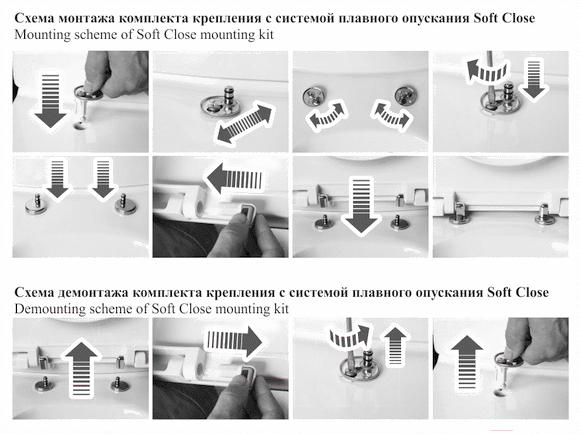 Схема монтажа комплекта крепления с системой плавного опускания Soft Close
Mounting scheme of Soft Close mounting kit

Схема демонтажа комплекта крепления с системой плавного опускания Soft Close
Demounting scheme of Soft Close mounting kit