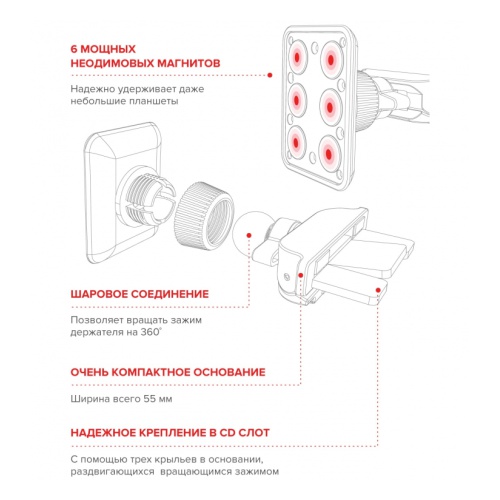 6 МОЩНЫХ
НЕОДИМОВЫХ МАГНИТОВ

Надежно удерживает даже небольшие планшеты

ШАРОВОЕ СОЕДИНЕНИЕ

Позволяет вращать зажим держателя на 360°

ОЧЕНЬ КОМПАКТНОЕ ОСНОВАНИЕ

Ширина всего 55 мм

НАДЕЖНОЕ КРЕПЛЕНИЕ В CD СЛОТ

С помощью трех крыльев в основании, раздвигающихся вращающимся зажимом