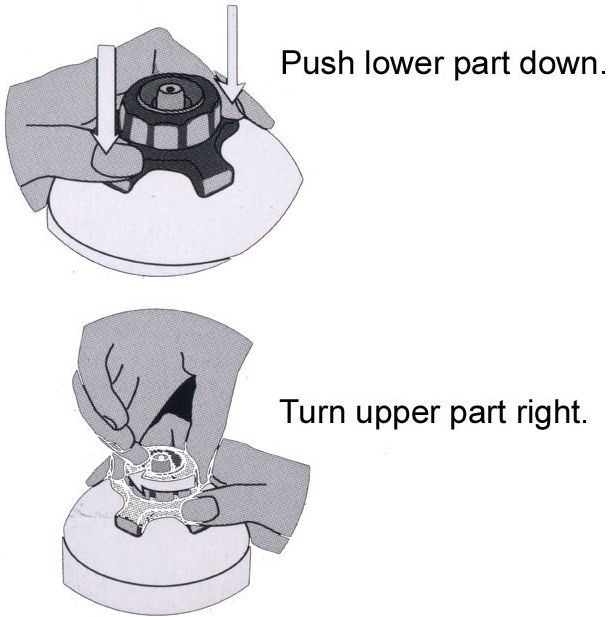 Push lower part down.

Turn upper part right.