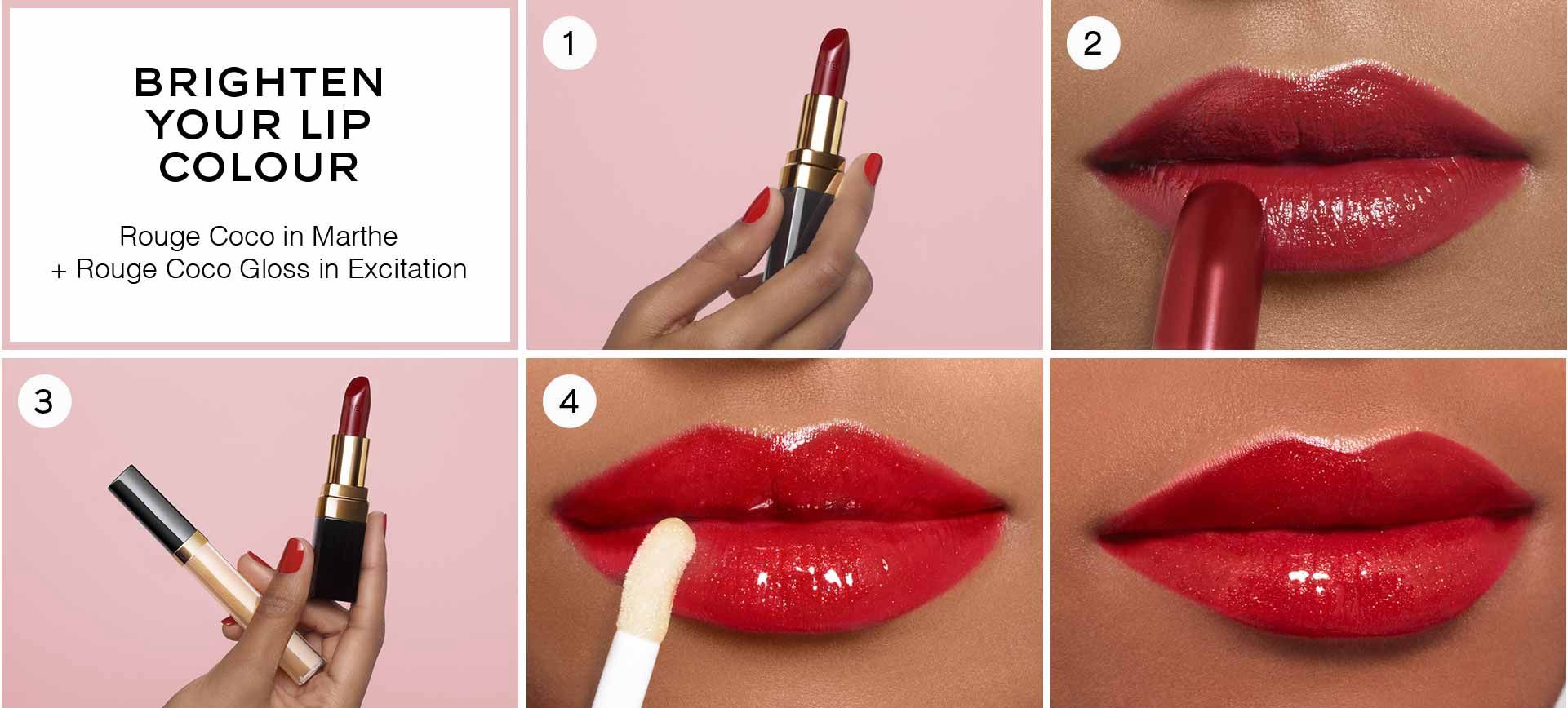 BRIGHTEN YOUR LIP COLOUR

Rouge Coco in Marthe
+ Rouge Coco Gloss in Excitation

1

2

3

4