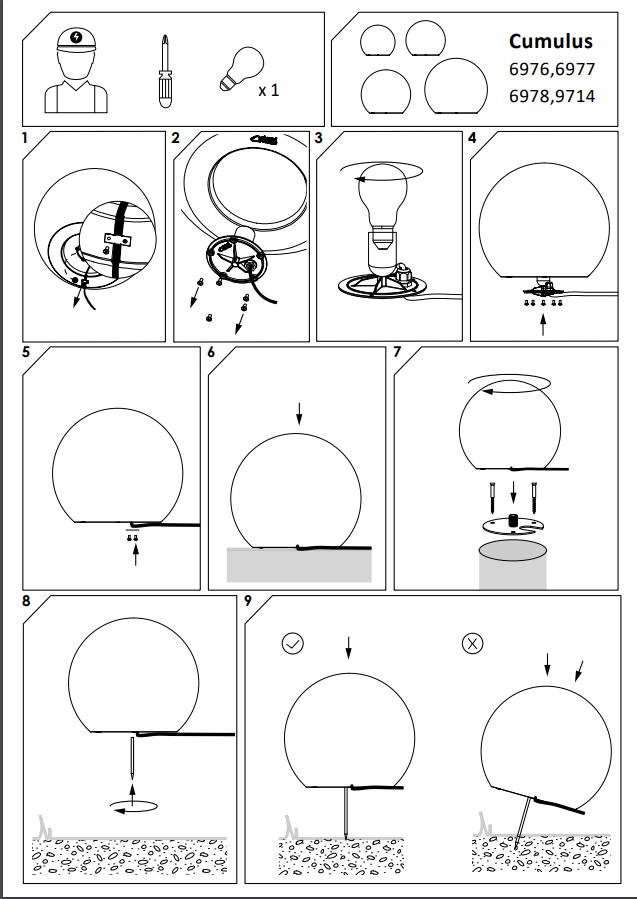 x 1

Cumulus
6976,6977
6978,9714

1

2

3

4

5

6

7

8

9