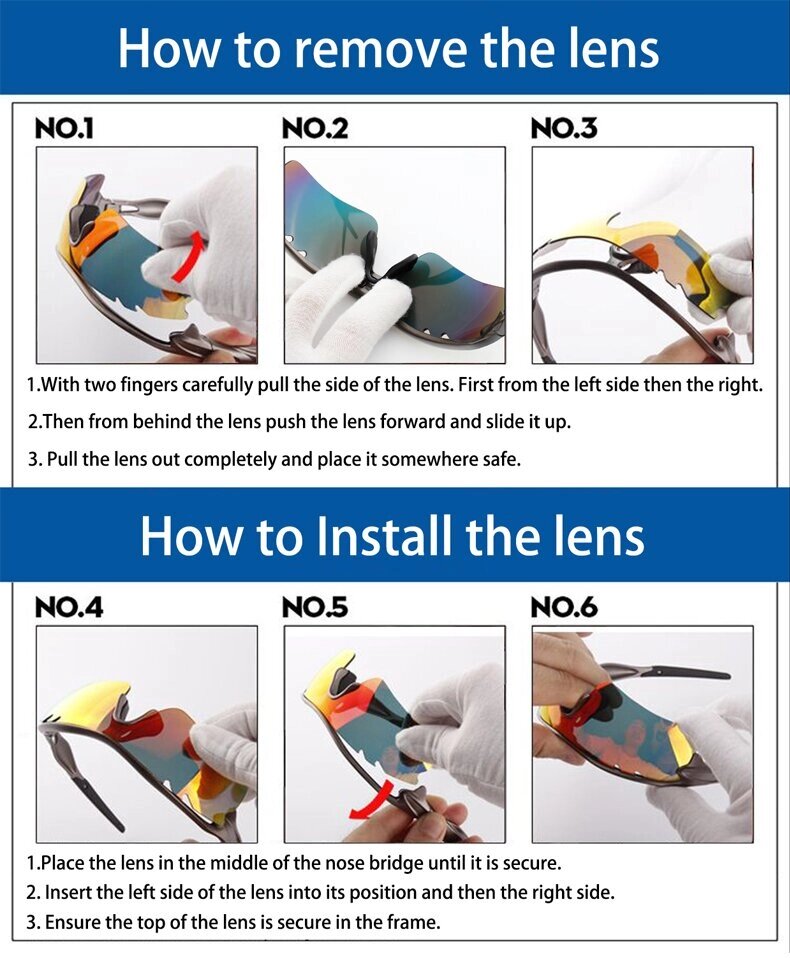 How to remove the lens

NO.1

NO.2

NO.3

1.With two fingers carefully pull the side of the lens. First from the left side then the right.

2.Then from behind the lens push the lens forward and slide it up.

3. Pull the lens out completely and place it somewhere safe.

How to Install the lens

NO.4

NO.5

NO.6

1.Place the lens in the middle of the nose bridge until it is secure.

2. Insert the left side of the lens into its position and then the right side.

3. Ensure the top of the lens is secure in the frame.