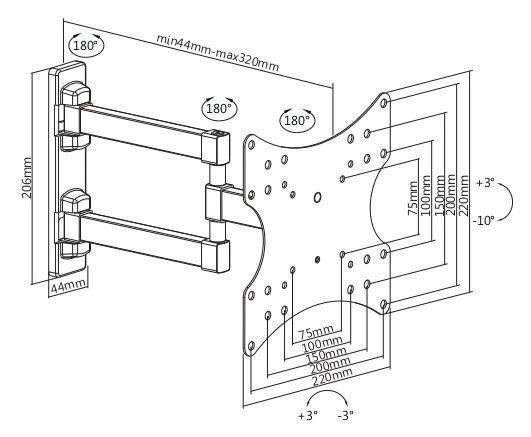 180°
min44mm-max320mm
180°
180°
206mm
44mm
75mm
100mm
150mm
200mm
220mm
+3°
-10°
75mm
100mm
150mm
200mm
220mm
+3°
-3°