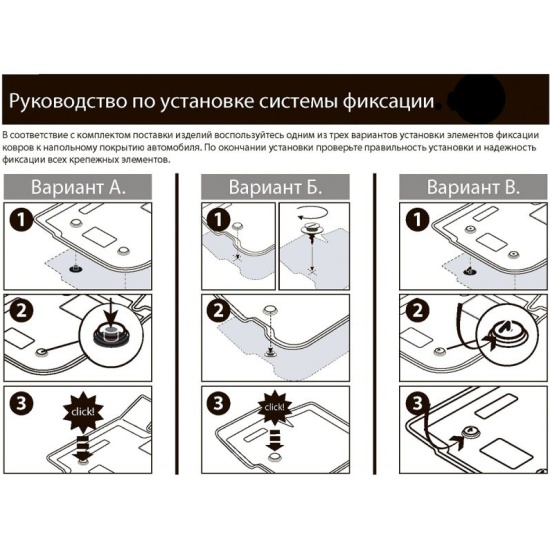 Руководство по установке системы фиксации

В соответствие с комплектом поставки изделий воспользуйтесь одним из трех вариантов установки элементов фиксации ковров к напольному покрытию автомобиля. По окончании установки проверьте правильность установки и надежность фиксации всех крепежных элементов.

Вариант А.

1

2

3

click!

Вариант Б.

1

2

3

click!

Вариант В.

1

2

3