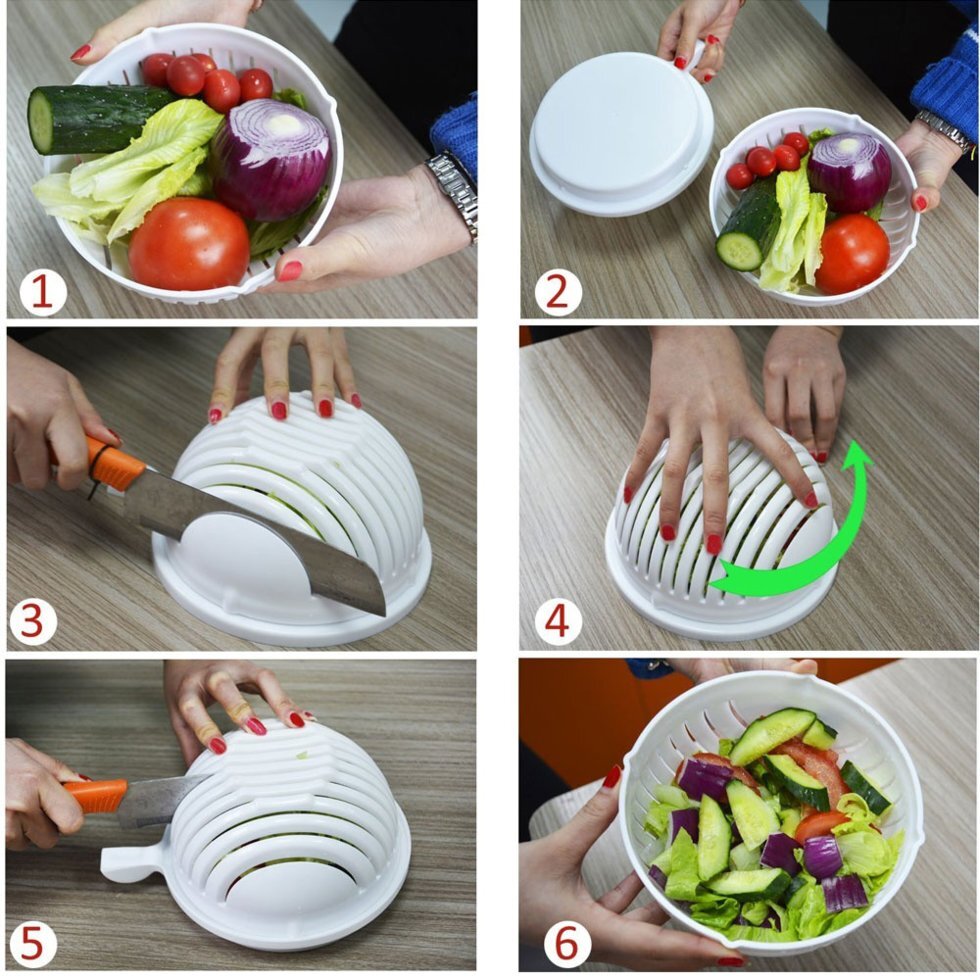 1

2

3

4

5

6