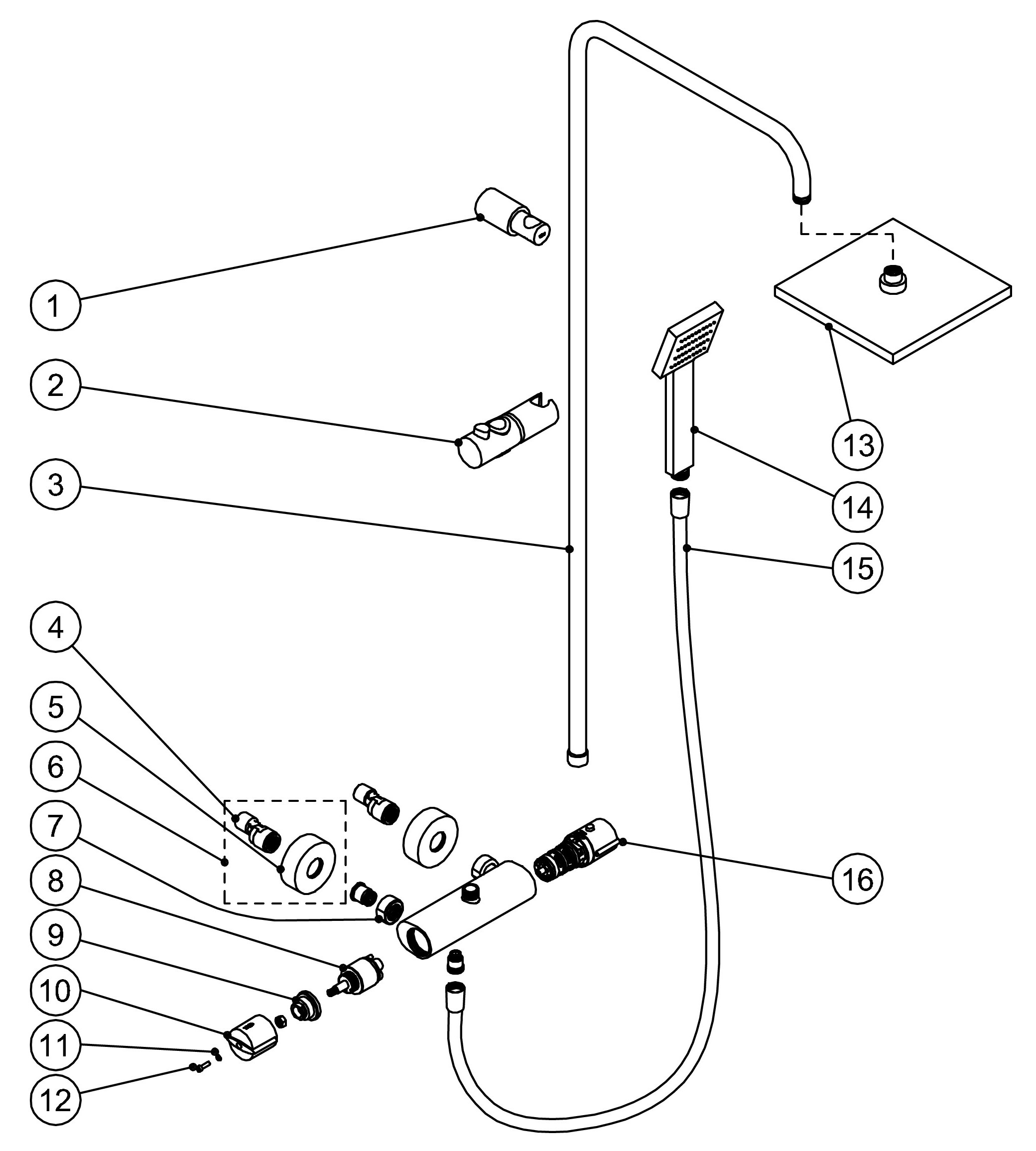 1
2
3
4
5
6
7
8
9
10
11
12
13
14
15
16