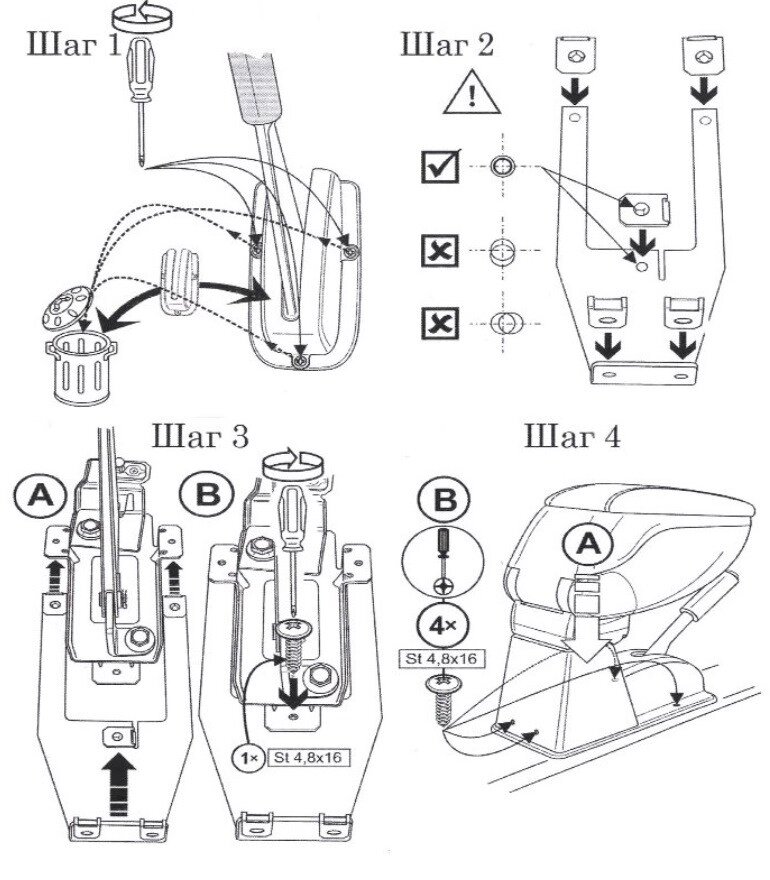 Шаг 1

Шаг 2

!

Шаг 3

A

B

1× St 4,8x16

Шаг 4

B

A

4×

St 4,8x16