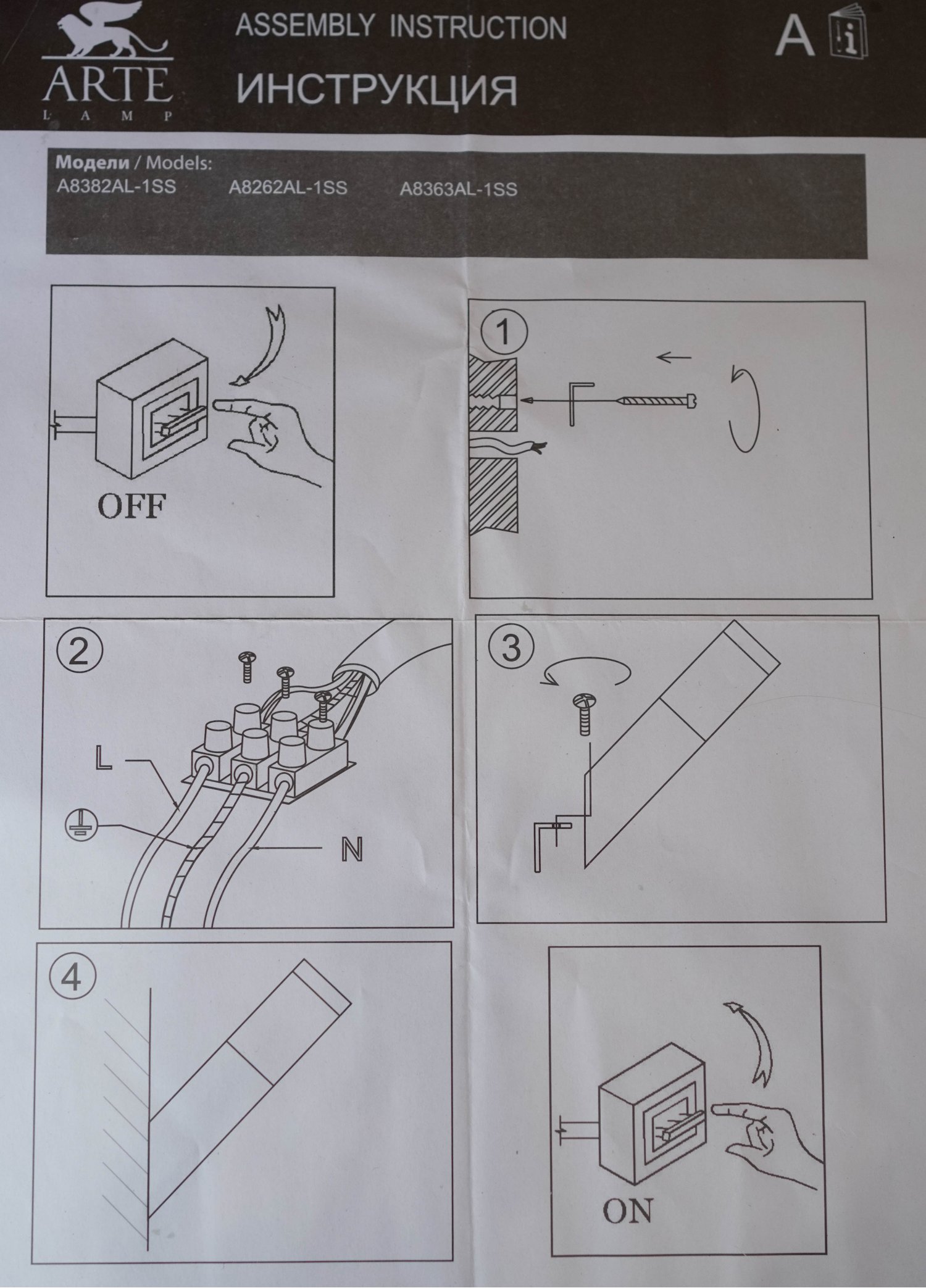 ARTE
LAMP

ASSEMBLY INSTRUCTION
ИНСТРУКЦИЯ

A i

Модели / Models:
A8382AL-1SS A8262AL-1SS A8363AL-1SS

OFF

1

2

L

N

3

4

ON