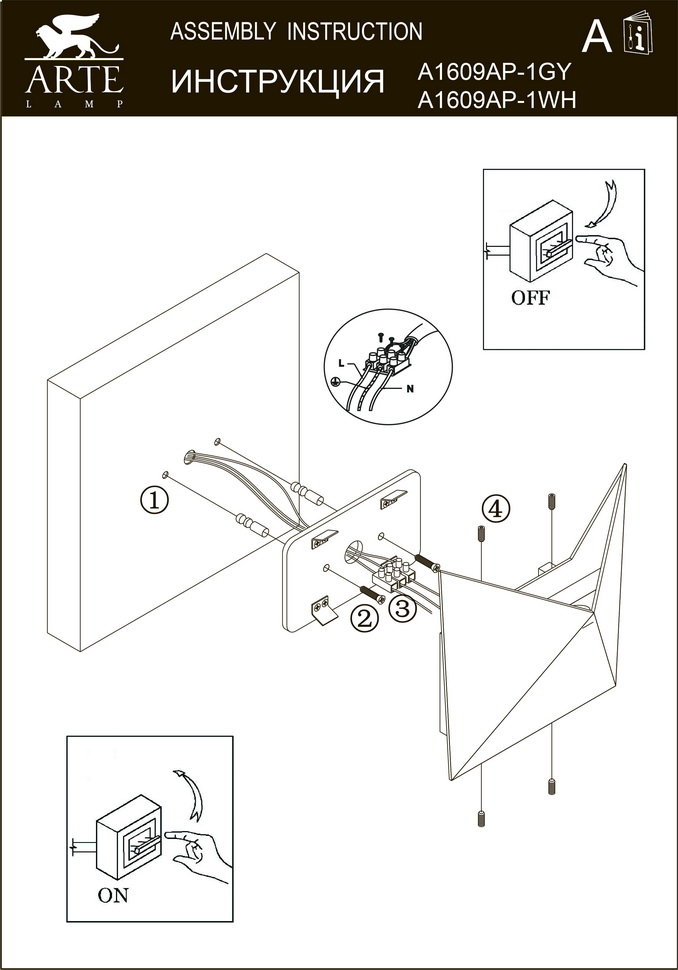 ARTE
LAMP
ASSEMBLY INSTRUCTION
ИНСТРУКЦИЯ
A1609AP-1GY
A1609AP-1WH
A
i

OFF

L
N

①
②
③
④

ON