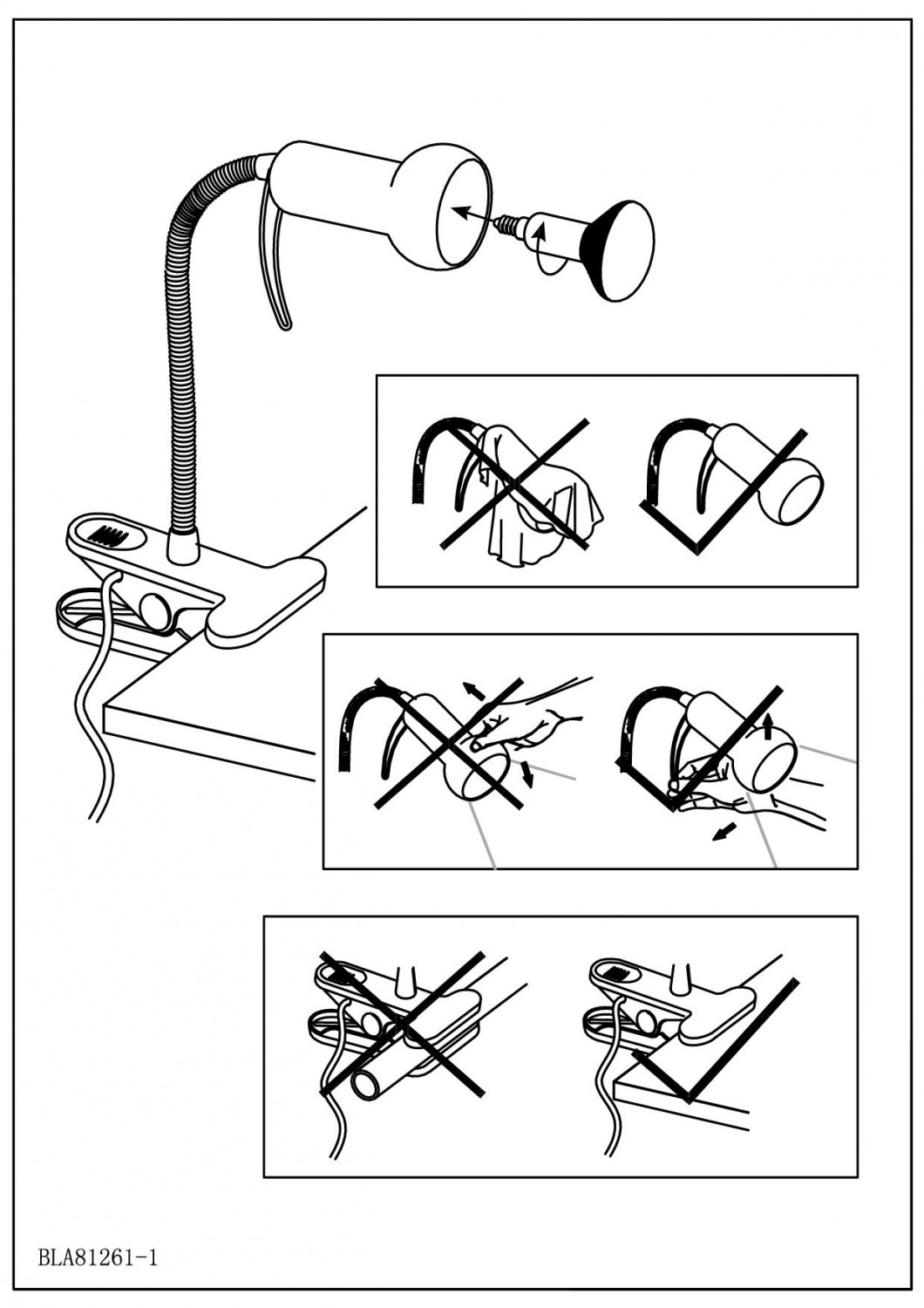 BLA81261-1