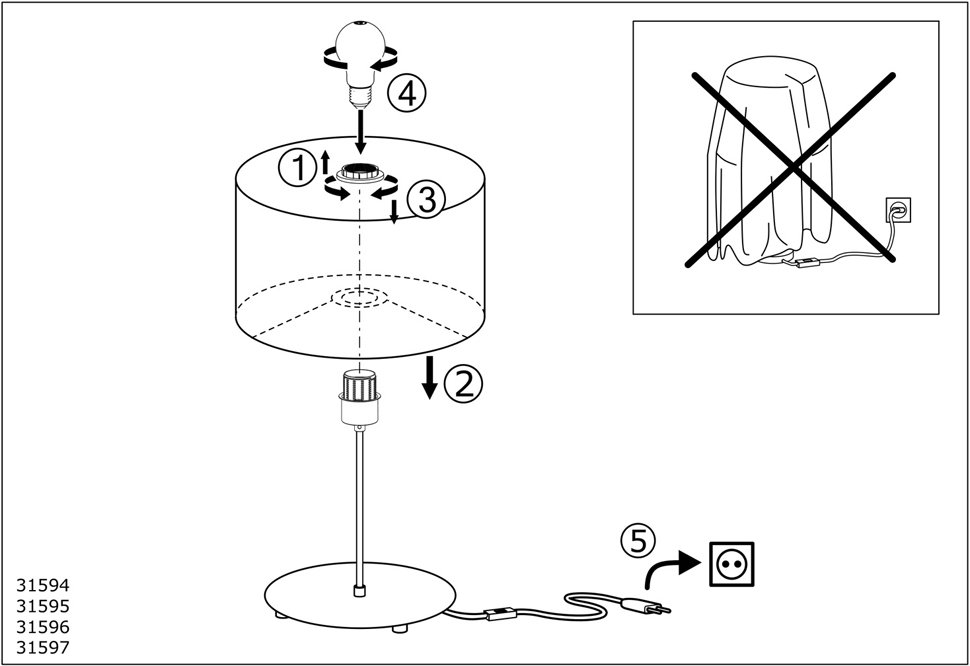 4

1

3

2

5

31594
31595
31596
31597