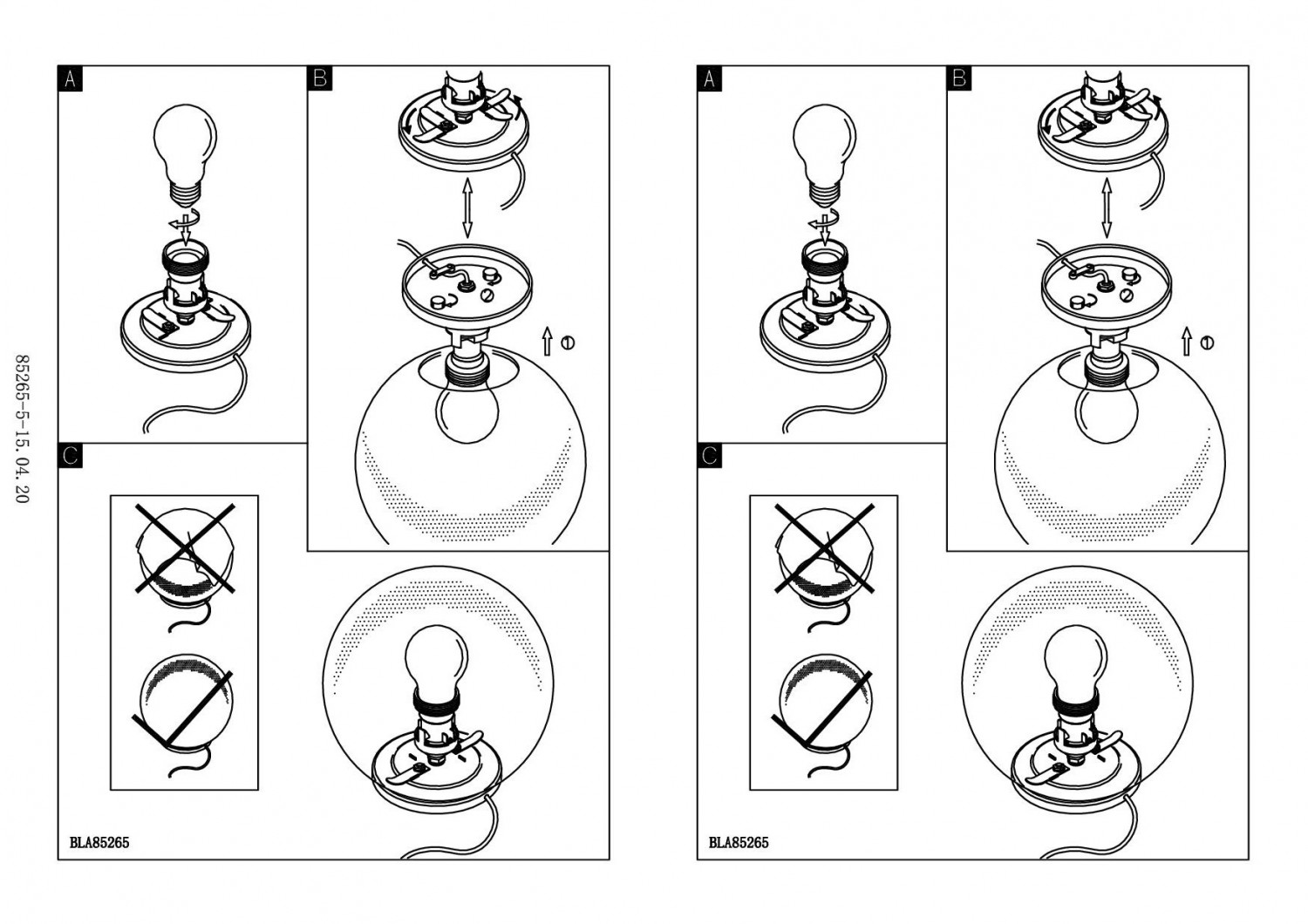 85265-5-15.04.20

A

B

①

C

BLA85265

A

B

①

C

BLA85265