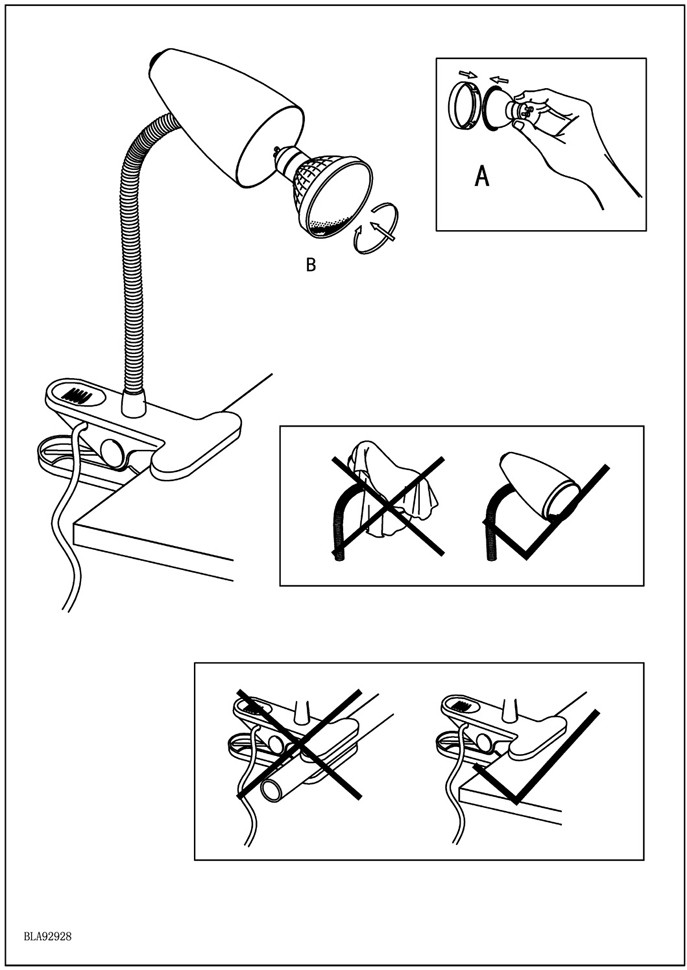 A

B

BLA92928