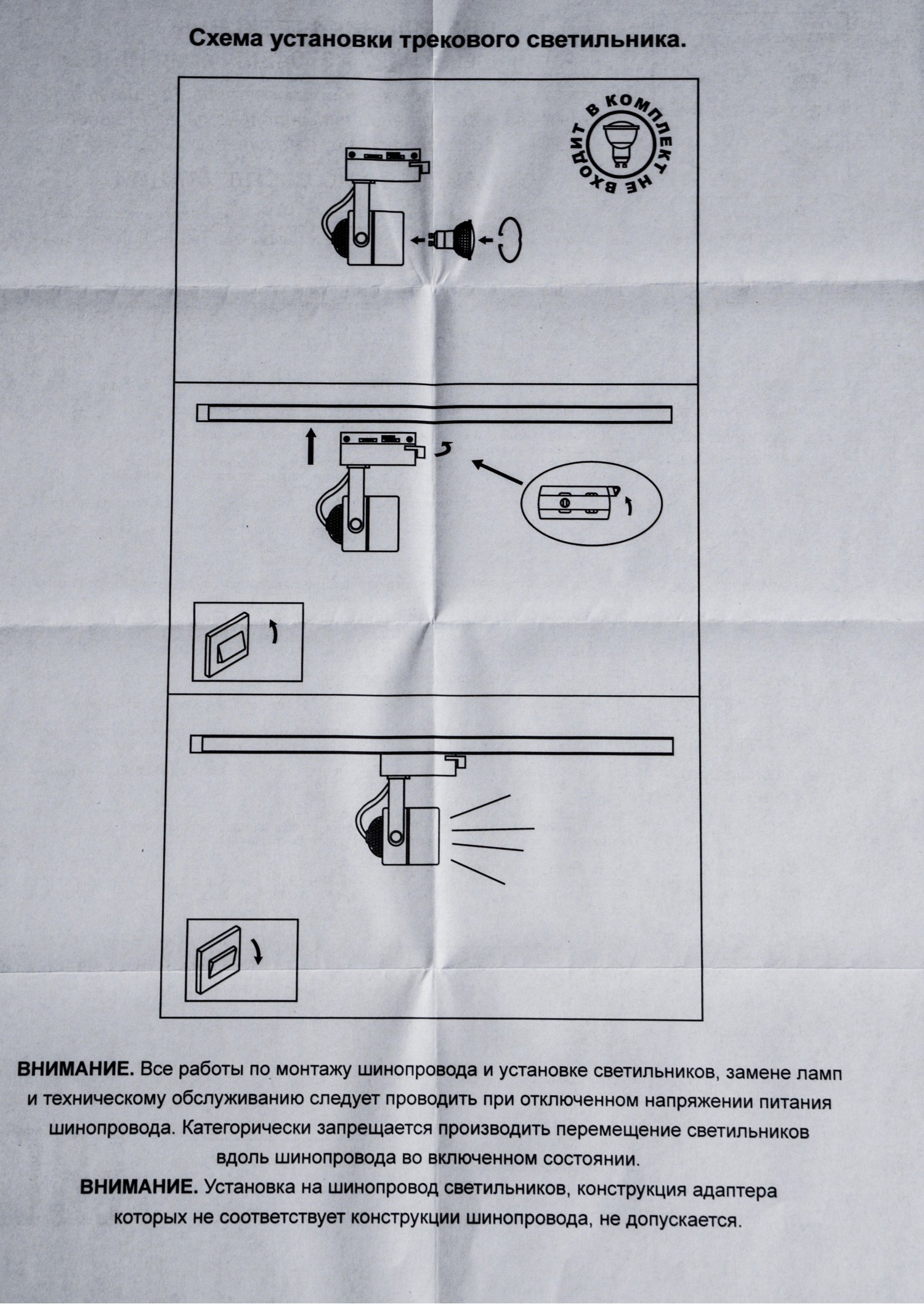 Схема установки трекового светильника.

В КОМПЛЕКТ НЕ ВХОДИТ

ВНИМАНИЕ. Все работы по монтажу шинопровода и установке светильников, замене ламп и техническому обслуживанию следует проводить при отключенном напряжении питания шинопровода. Категорически запрещается производить перемещение светильников вдоль шинопровода во включенном состоянии.

ВНИМАНИЕ. Установка на шинопровод светильников, конструкция адаптера которых не соответствует конструкции шинопровода, не допускается.