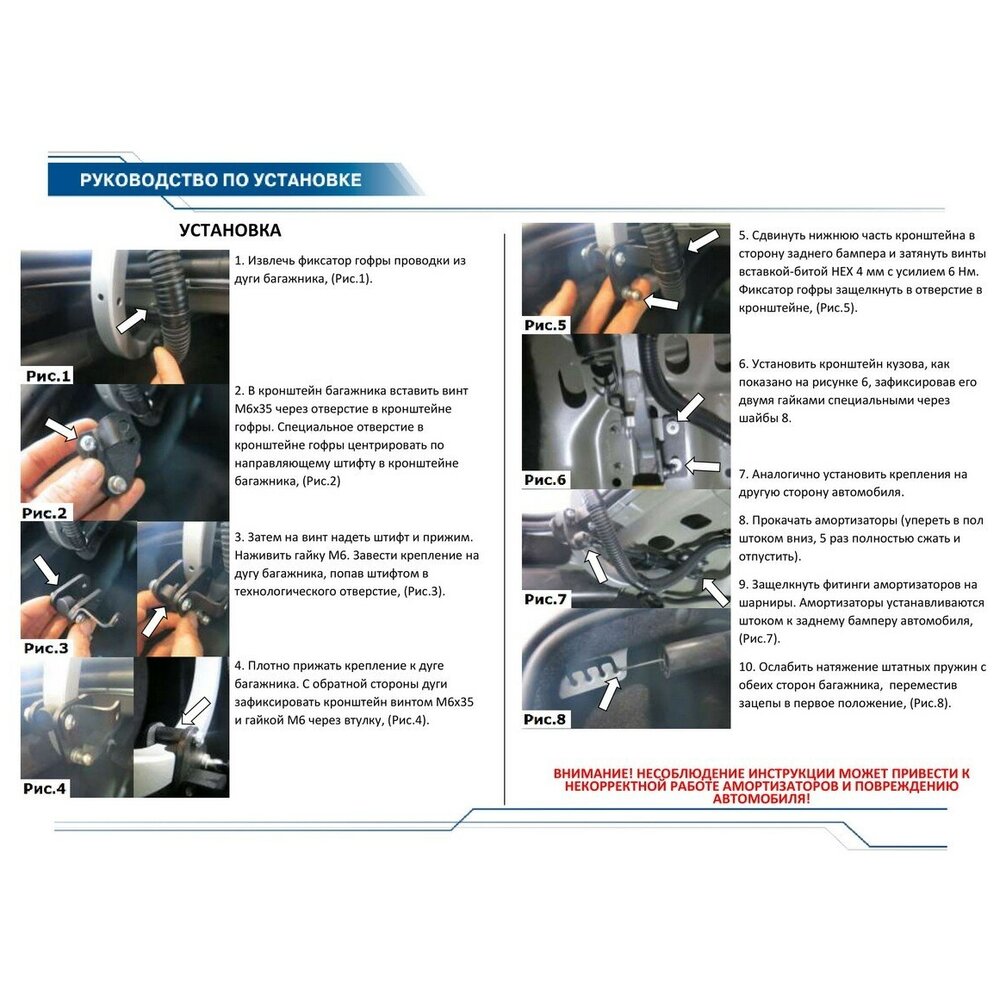 РУКОВОДСТВО ПО УСТАНОВКЕ

УСТАНОВКА

Рис.1

1. Извлечь фиксатор гофры проводки из дуги багажника, (Рис.1).

Рис.2

2. В кронштейн багажника вставить винт М6х35 через отверстие в кронштейне гофры. Специальное отверстие в кронштейне гофры центрировать по направляющему штифту в кронштейне багажника, (Рис.2)

Рис.3

3. Затем на винт надеть штифт и прижим. Наживить гайку М6. Завести крепление на дугу багажника, попав штифтом в технологического отверстие, (Рис.3).

Рис.4

4. Плотно прижать крепление к дуге багажника. С обратной стороны дуги зафиксировать кронштейн винтом М6х35 и гайкой М6 через втулку, (Рис.4).

Рис.5

5. Сдвинуть нижнюю часть кронштейна в сторону заднего бампера и затянуть винты вставкой-битой HEX 4 мм с усилием 6 Нм. Фиксатор гофры защелкнуть в отверстие в кронштейне, (Рис.5).

Рис.6

6. Установить кронштейн кузова, как показано на рисунке 6, зафиксировав его двумя гайками специальными через шайбы 8.

7. Аналогично установить крепления на другую сторону автомобиля.

Рис.7

8. Прокачать амортизаторы (упереть в пол штоком вниз, 5 раз полностью сжать и отпустить).

9. Защелкнуть фитинги амортизаторов на шарниры. Амортизаторы устанавливаются штоком к заднему бамперу автомобиля, (Рис.7).

Рис.8

10. Ослабить натяжение штатных пружин с обеих сторон багажника, переместив зацепы в первое положение, (Рис.8).

ВНИМАНИЕ! НЕСОБЛЮДЕНИЕ ИНСТРУКЦИИ МОЖЕТ ПРИВЕСТИ К НЕКОРРЕКТНОЙ РАБОТЕ АМОРТИЗАТОРОВ И ПОВРЕЖДЕНИЮ АВТОМОБИЛЯ!