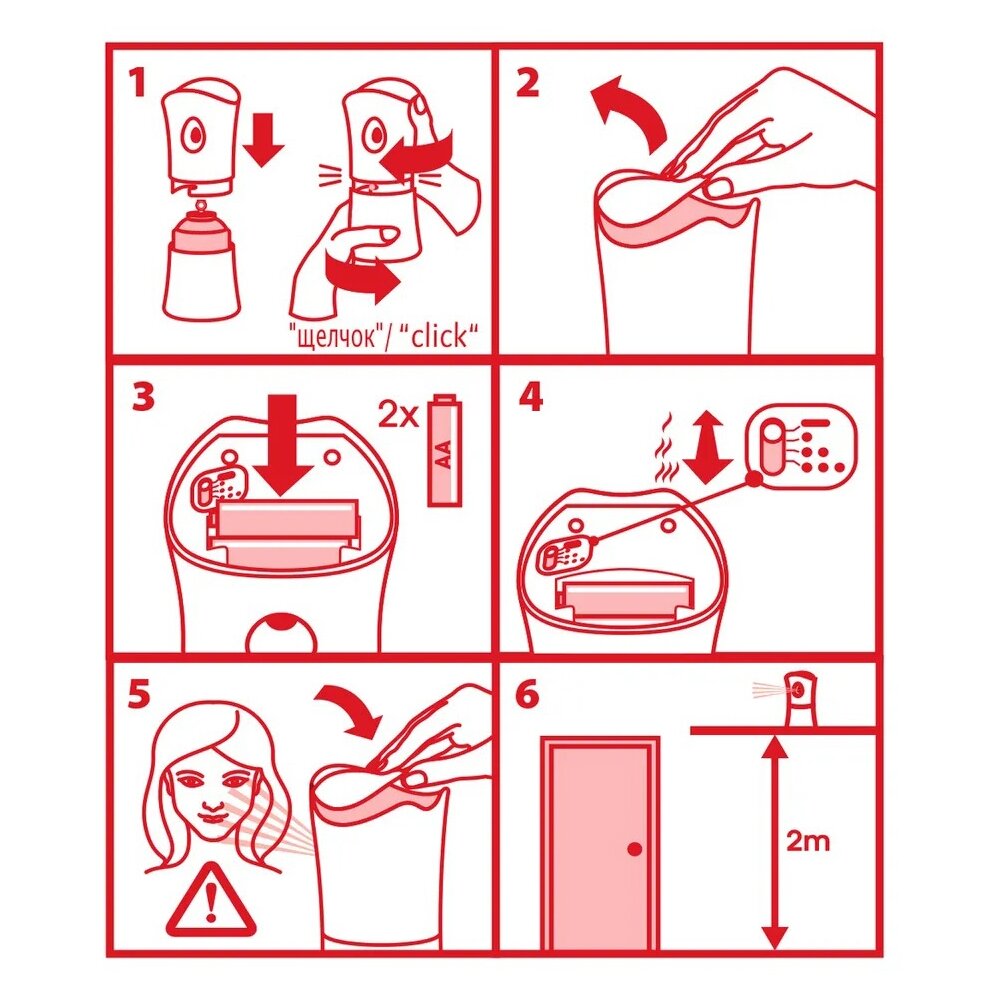 1

"щелчок"/ "click"

2

3

2x

AA

4

5

6

2m