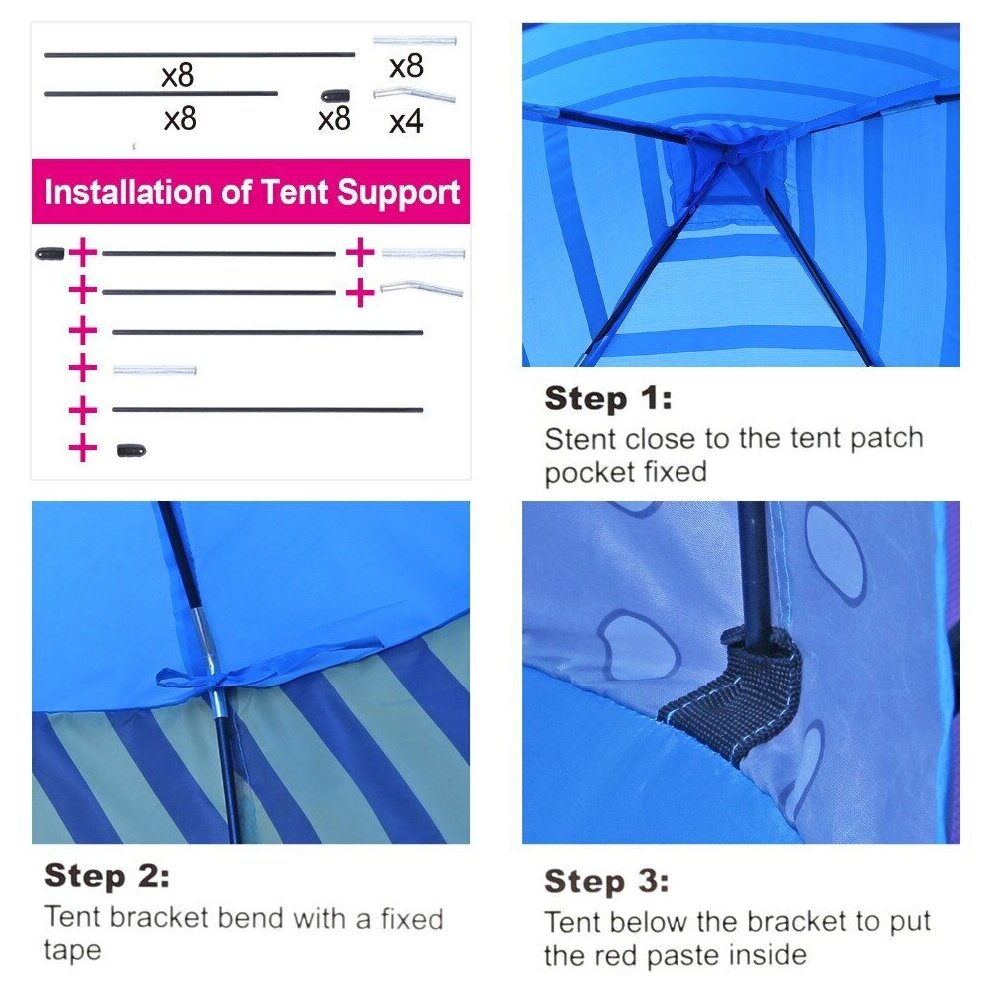 x8

x8

x8

x8

x4

Installation of Tent Support

+ + + + + + + +

Step 1:
Stent close to the tent patch pocket fixed

Step 2:
Tent bracket bend with a fixed tape

Step 3:
Tent below the bracket to put the red paste inside