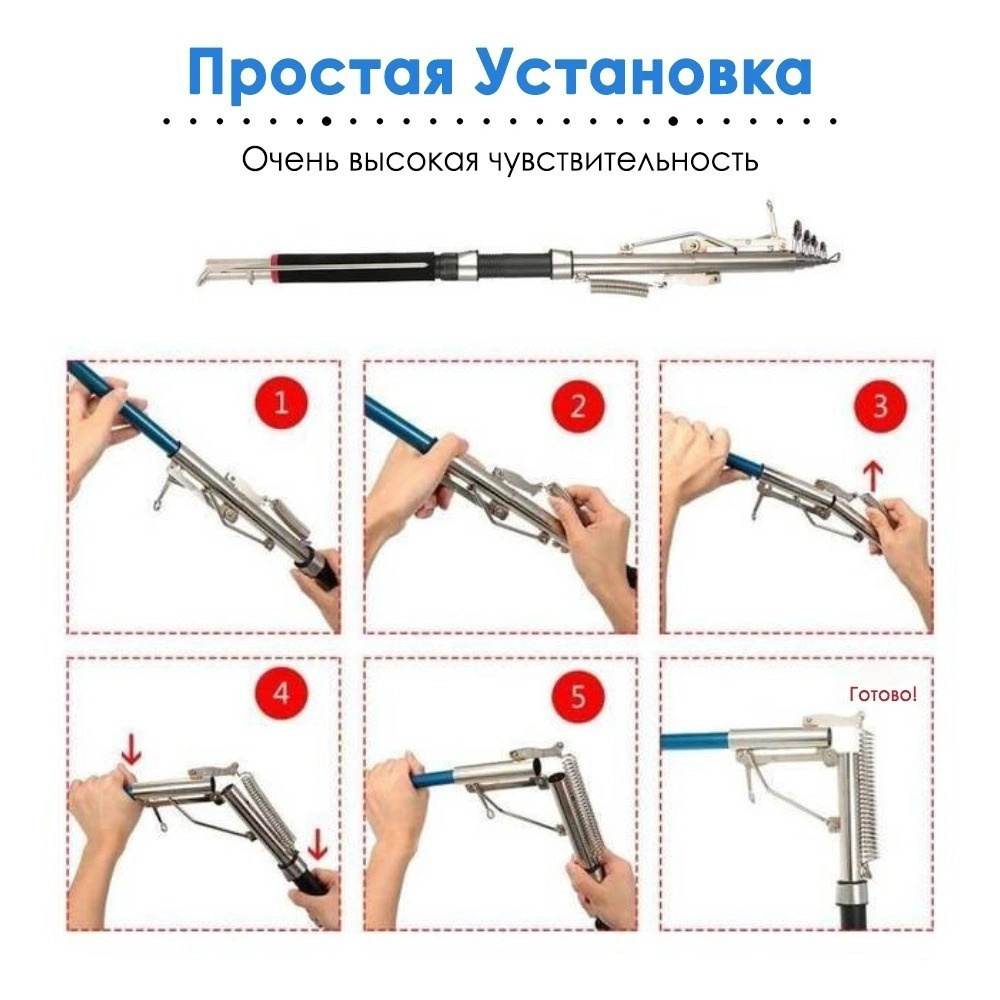 Простая Установка

Очень высокая чувствительность

1

2

3

4

5

Готово!