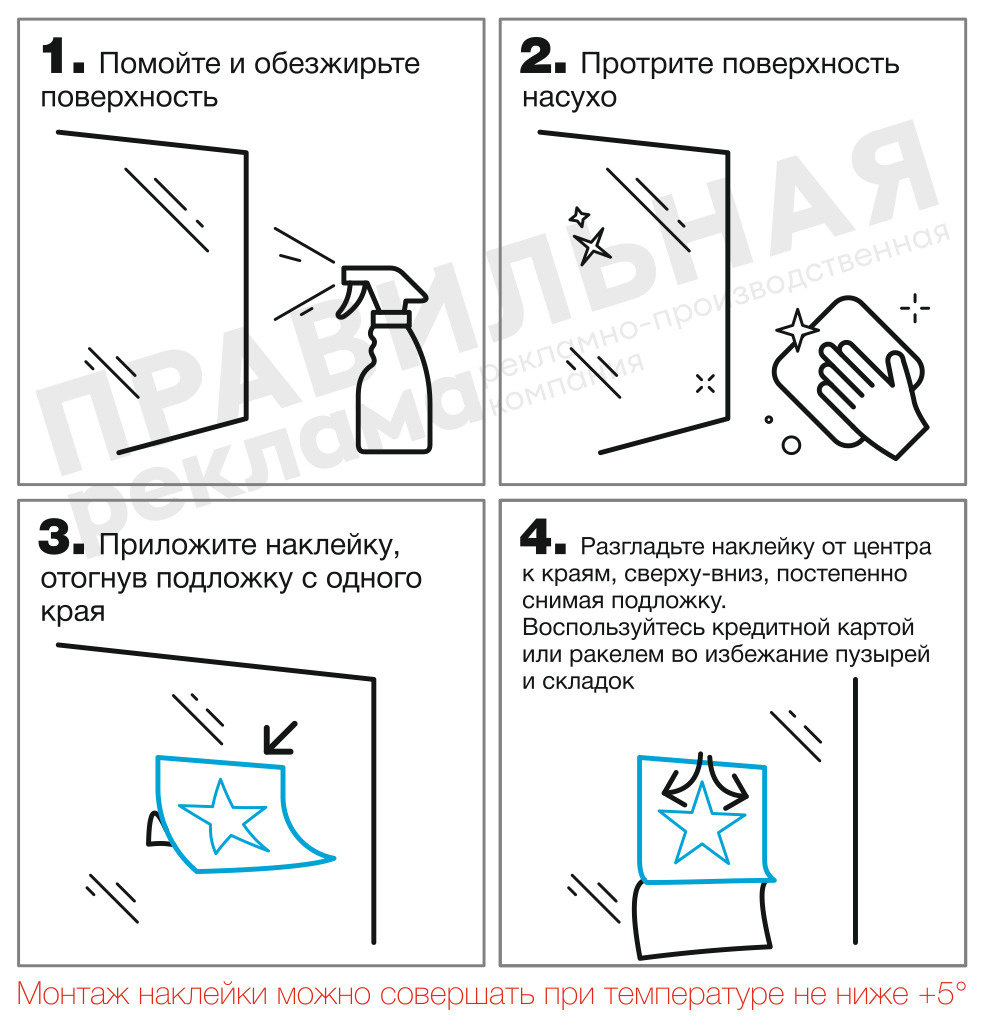 1. Помойте и обезжирьте поверхность

2. Протрите поверхность насухо

ПРАВИЛЬНАЯ реклама рекламно-производственная компания

3. Приложите наклейку, отогнув подложку с одного края

4. Разгладьте наклейку от центра к краям, сверху-вниз, постепенно снимая подложку.
Воспользуйтесь кредитной картой или ракелем во избежание пузырей и складок

Монтаж наклейки можно совершать при температуре не ниже +5°