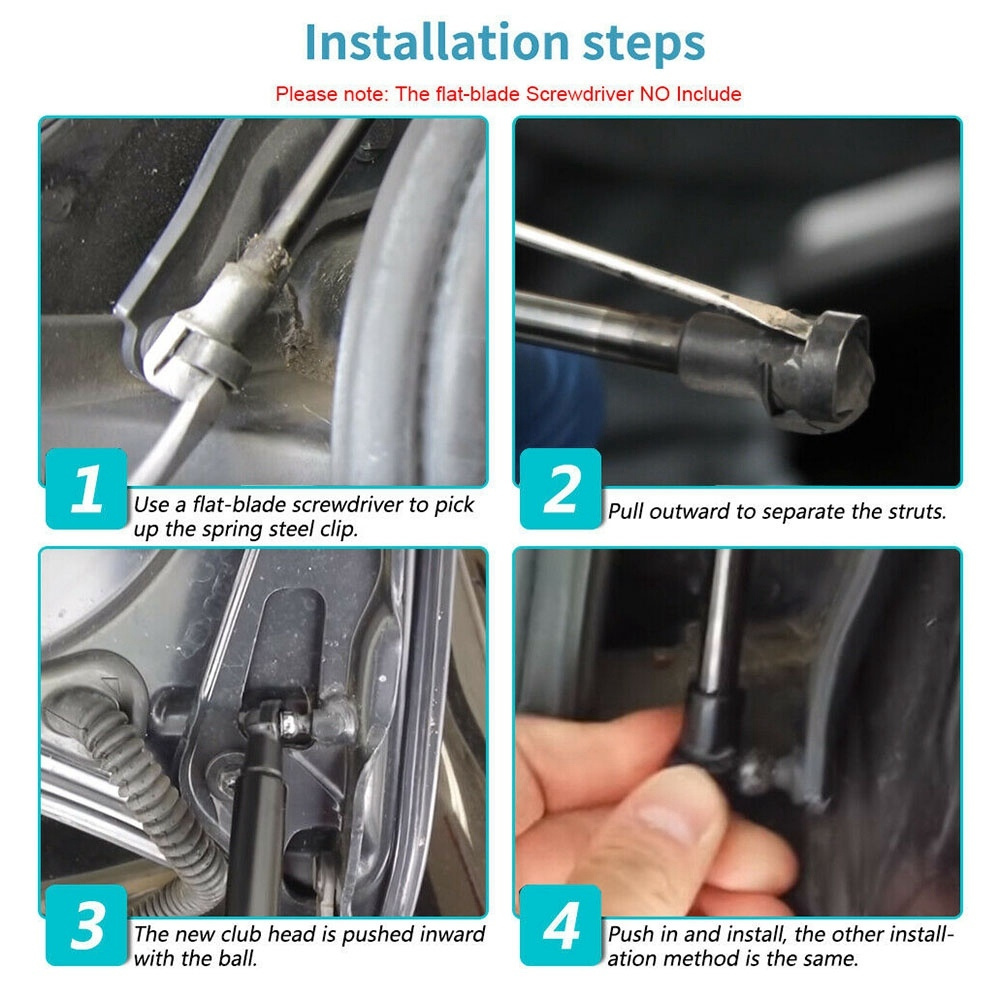 Installation steps

Please note: The flat-blade Screwdriver NO Include

1 Use a flat-blade screwdriver to pick up the spring steel clip.

2 Pull outward to separate the struts.

3 The new club head is pushed inward with the ball.

4 Push in and install, the other installation method is the same.