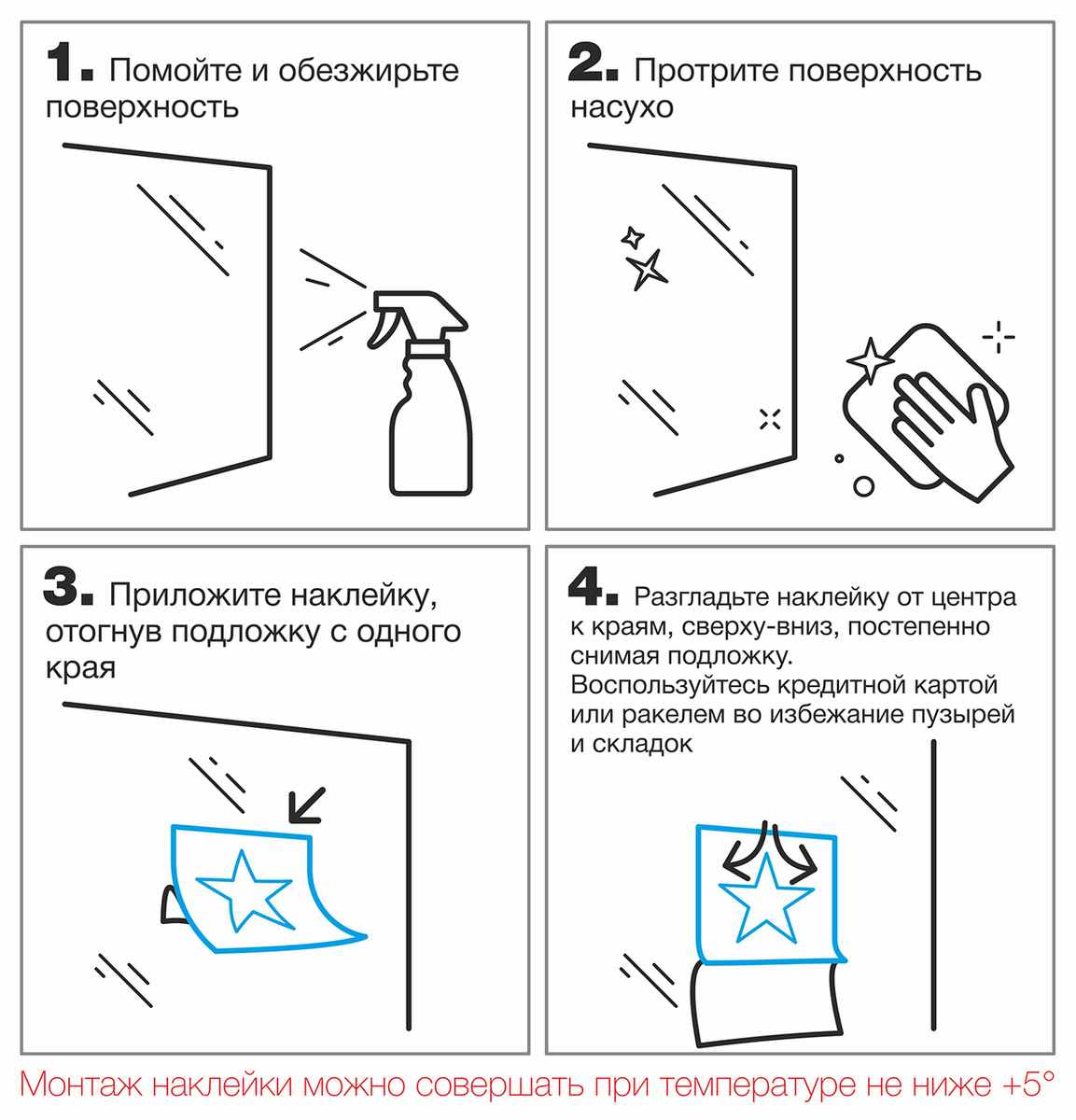 1. Помойте и обезжирьте поверхность

2. Протрите поверхность насухо

3. Приложите наклейку, отогнув подложку с одного края

4. Разгладьте наклейку от центра к краям, сверху-вниз, постепенно снимая подложку. Воспользуйтесь кредитной картой или ракелем во избежание пузырей и складок

Монтаж наклейки можно совершать при температуре не ниже +5°