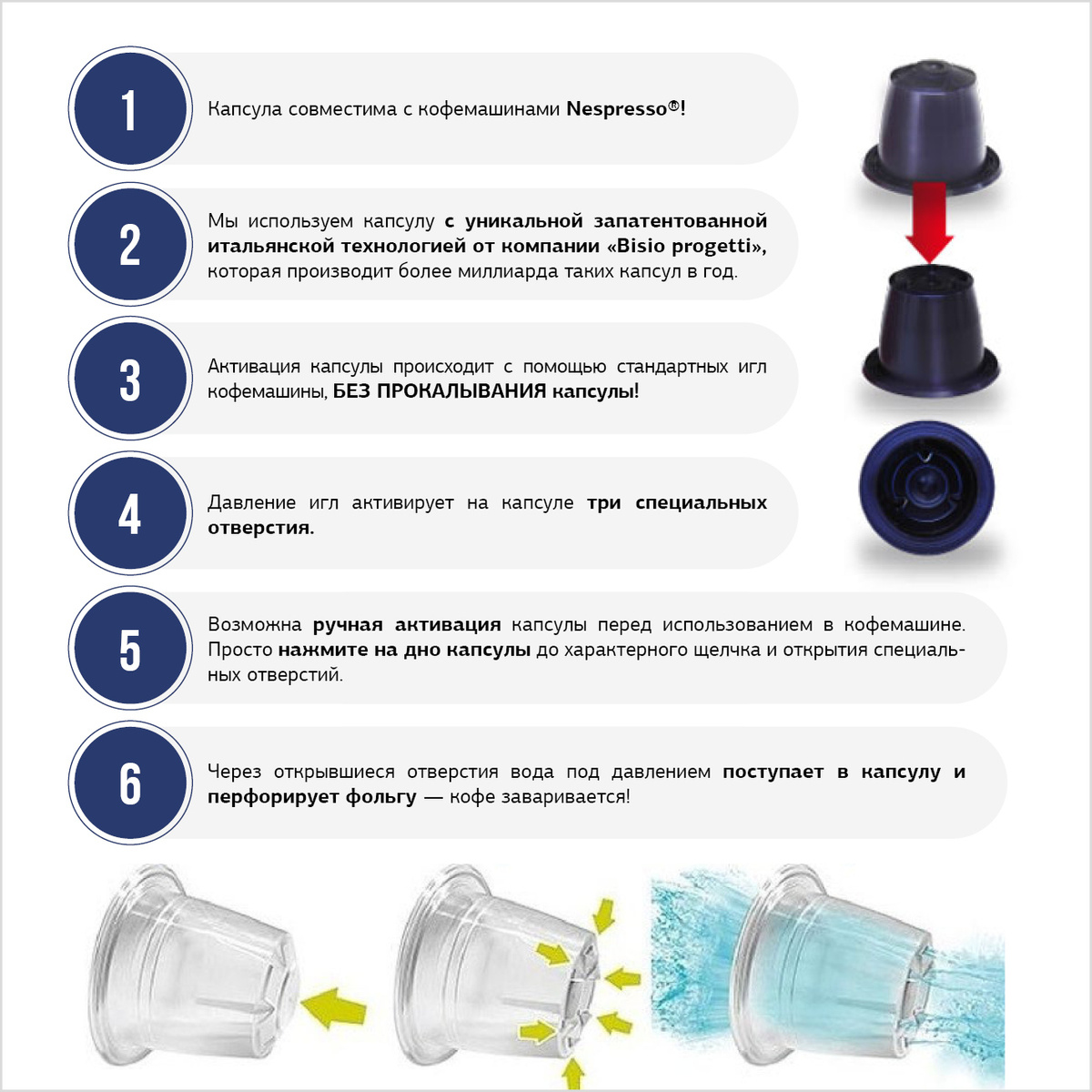 1

Капсула совместима с кофемашинами Nespresso®!

2

Мы используем капсулу с уникальной запатентованной итальянской технологией от компании «Bisio progetti», которая производит более миллиарда таких капсул в год.

3

Активация капсулы происходит с помощью стандартных игл кофемашины, БЕЗ ПРОКАЛЫВАНИЯ капсулы!

4

Давление игл активирует на капсуле три специальных отверстия.

5

Возможна ручная активация капсулы перед использованием в кофемашине. Просто нажмите на дно капсулы до характерного щелчка и открытия специальных отверстий.

6

Через открывшиеся отверстия вода под давлением поступает в капсулу и перфорирует фольгу — кофе заваривается!