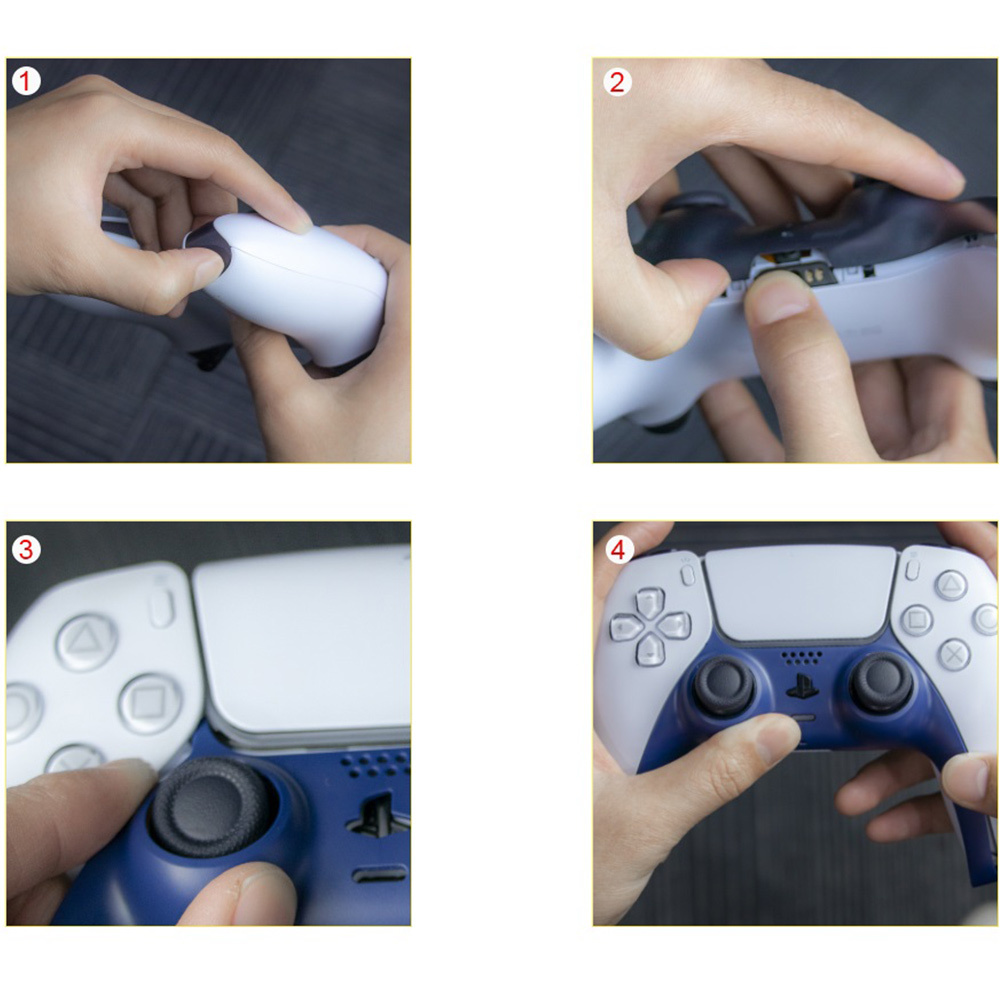 1

2

3

4