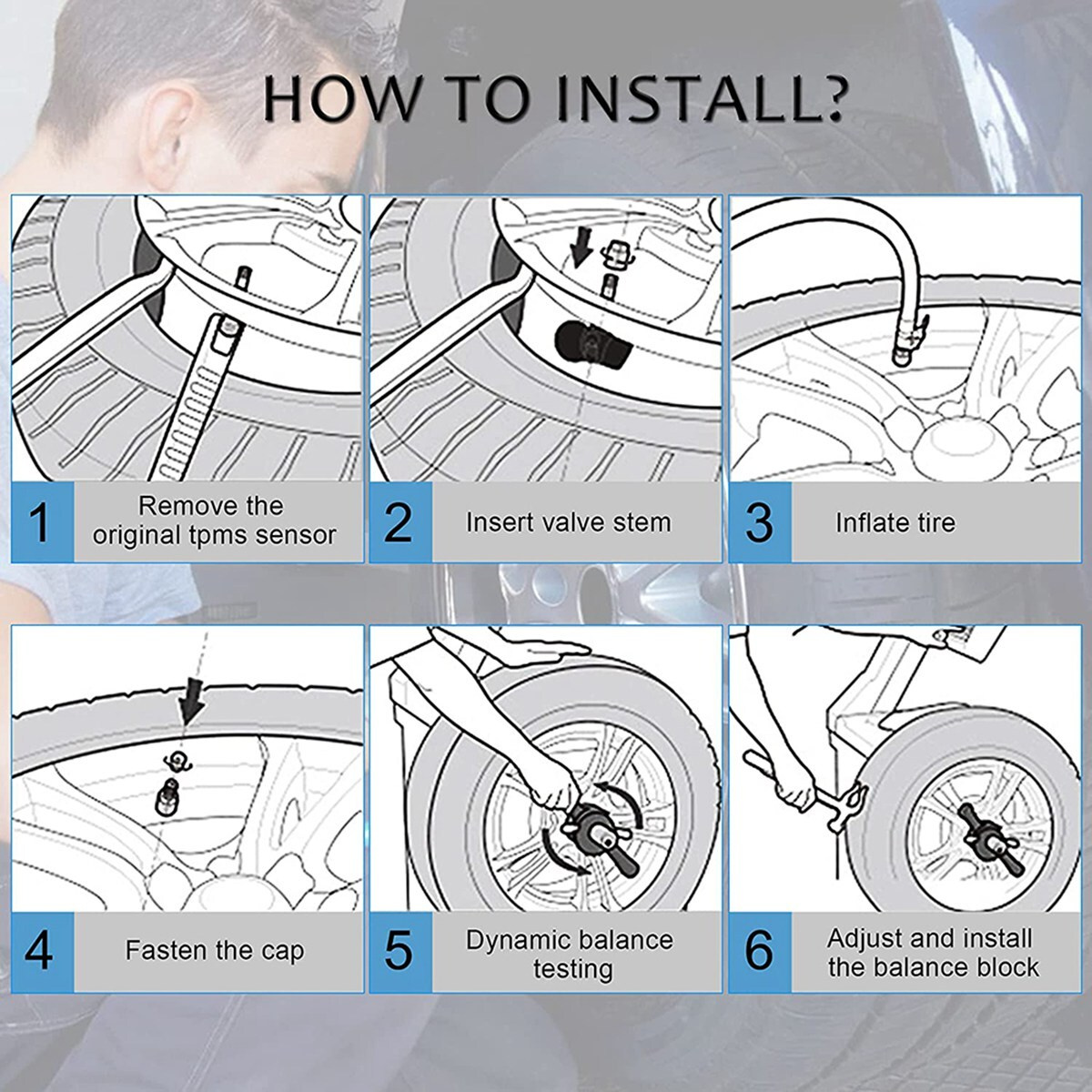 HOW TO INSTALL?

1 Remove the original tpms sensor

2 Insert valve stem

3 Inflate tire

4 Fasten the cap

5 Dynamic balance testing

6 Adjust and install the balance block