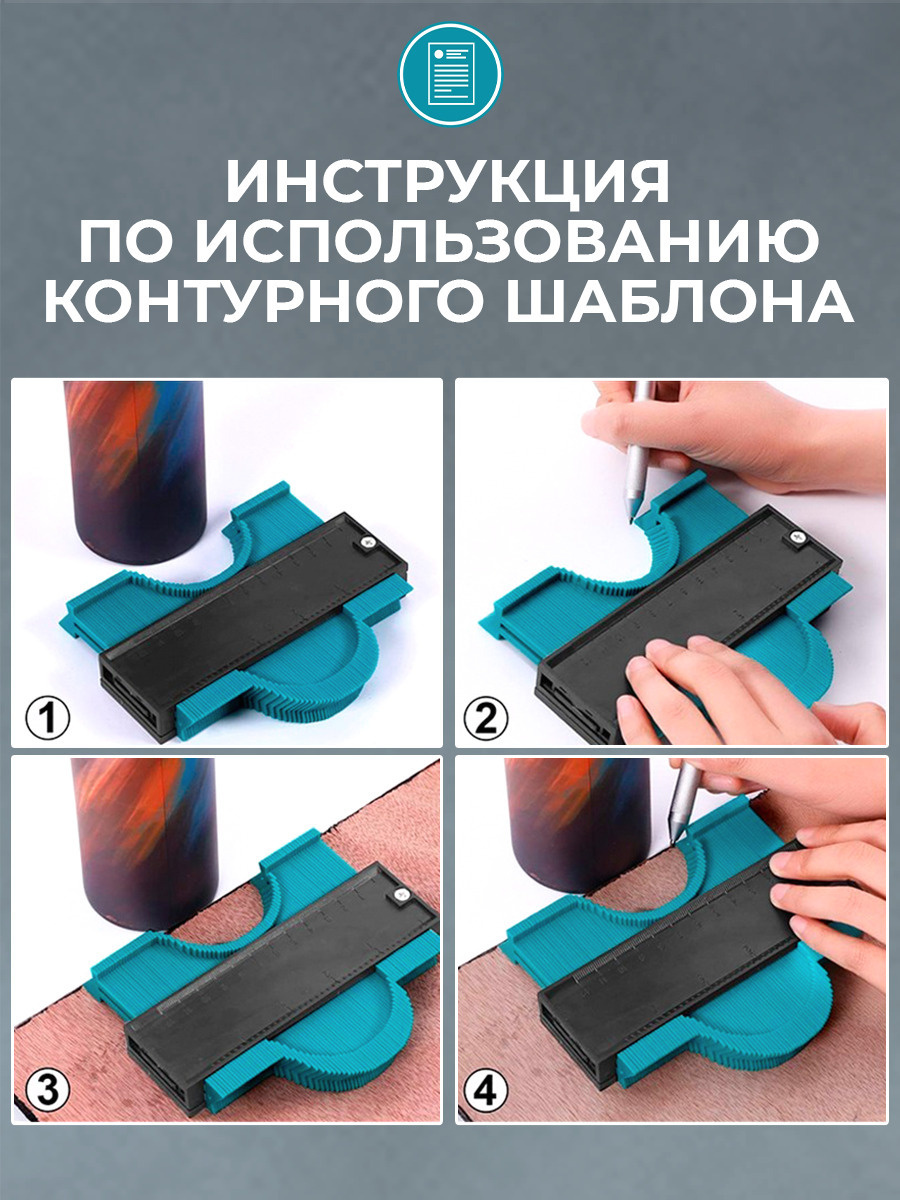 ИНСТРУКЦИЯ
ПО ИСПОЛЬЗОВАНИЮ
КОНТУРНОГО ШАБЛОНА

1

2

3

4