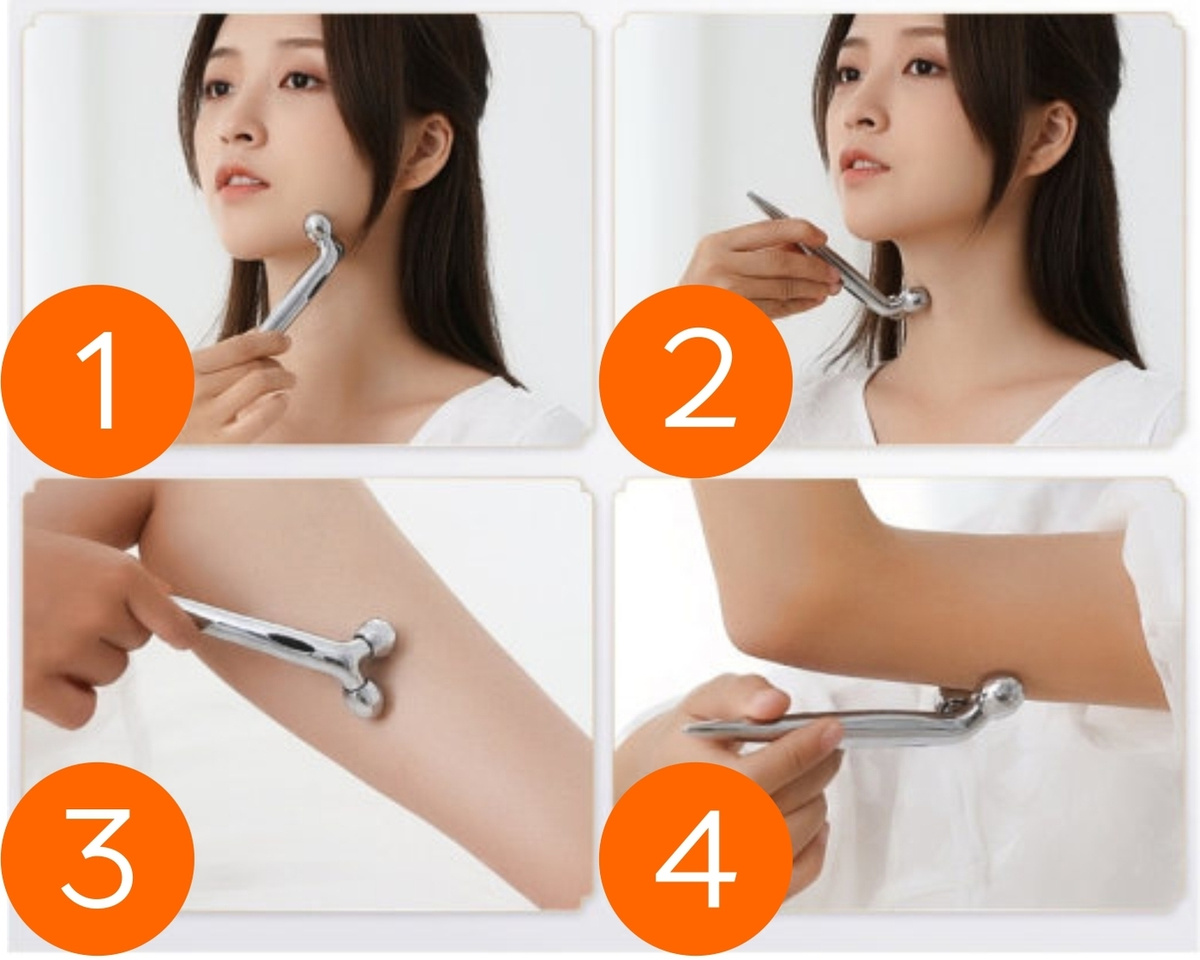 1
2
3
4