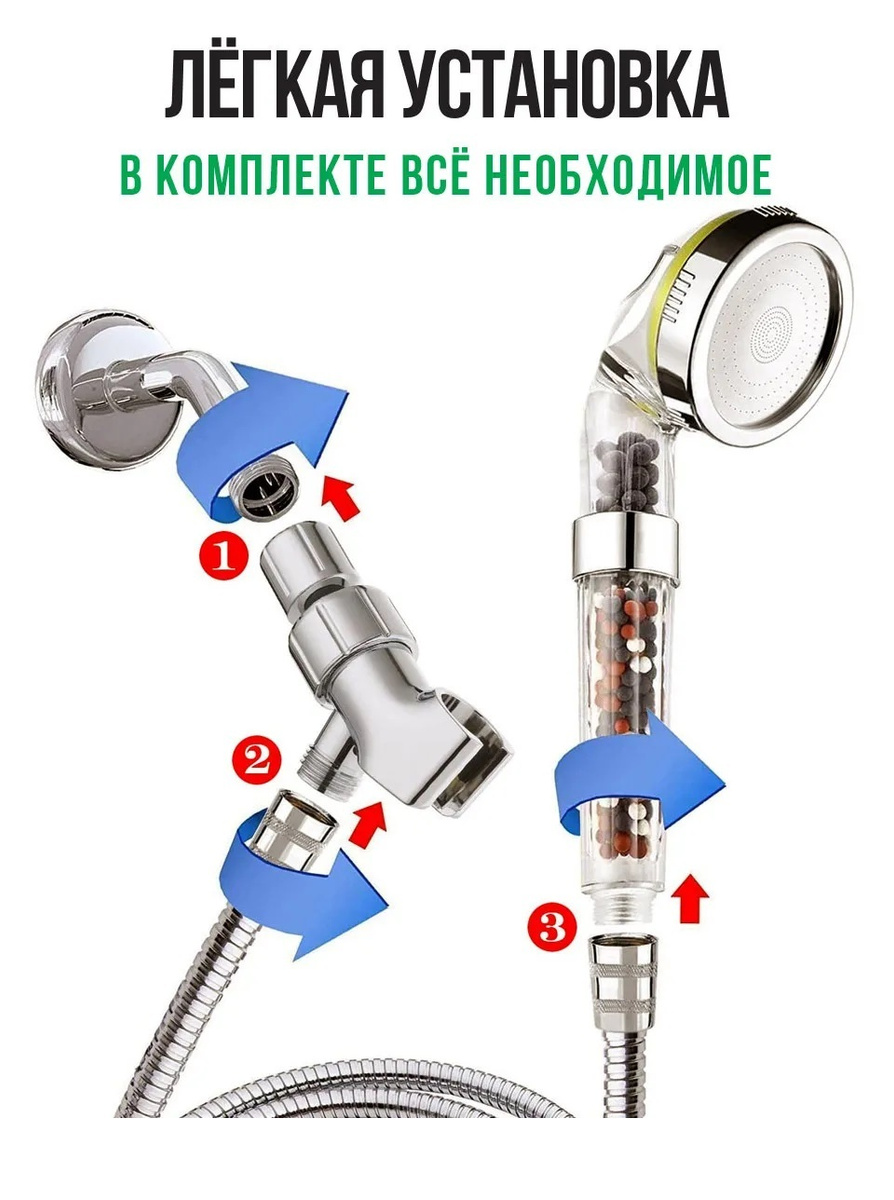 ЛЁГКАЯ УСТАНОВКА
В КОМПЛЕКТЕ ВСЁ НЕОБХОДИМОЕ

1
2
3