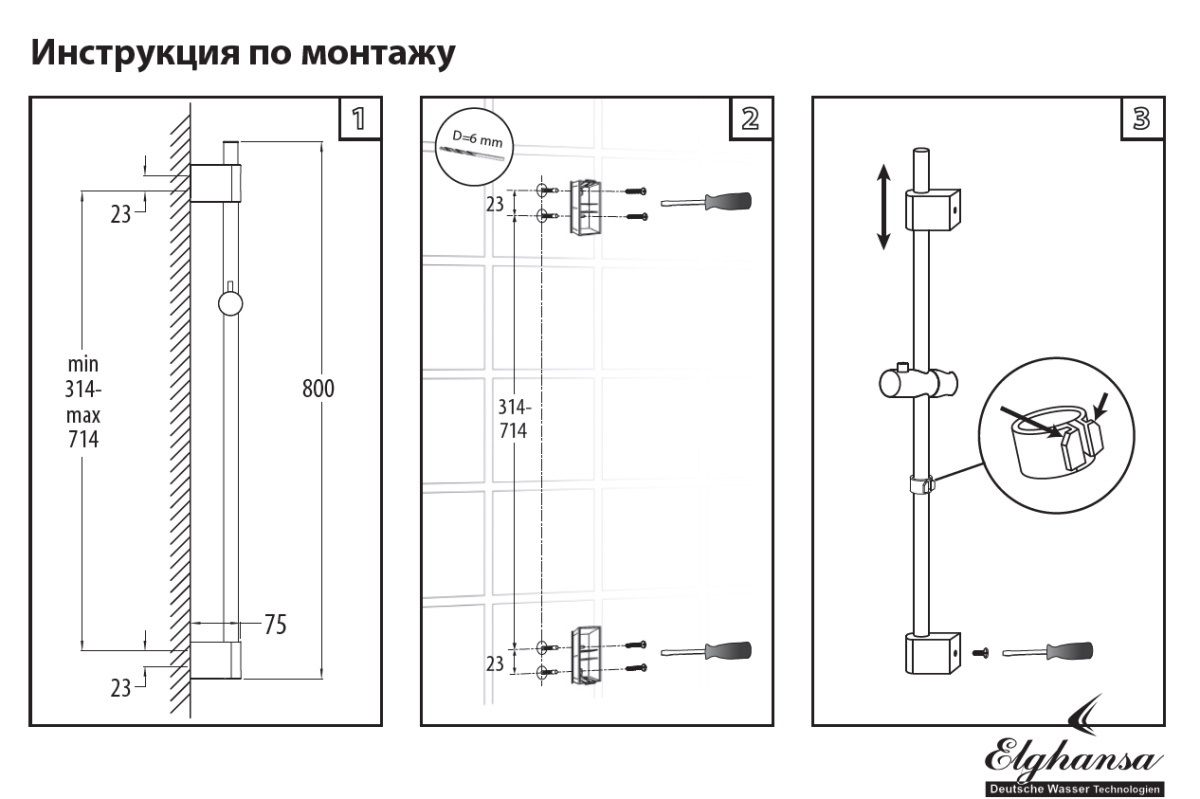 Инструкция по монтажу

1

23

min
314-
max
714

800

75

23

2

D=6 mm

23

314-
714

23

3

Elghansa
Deutsche Wasser Technologien