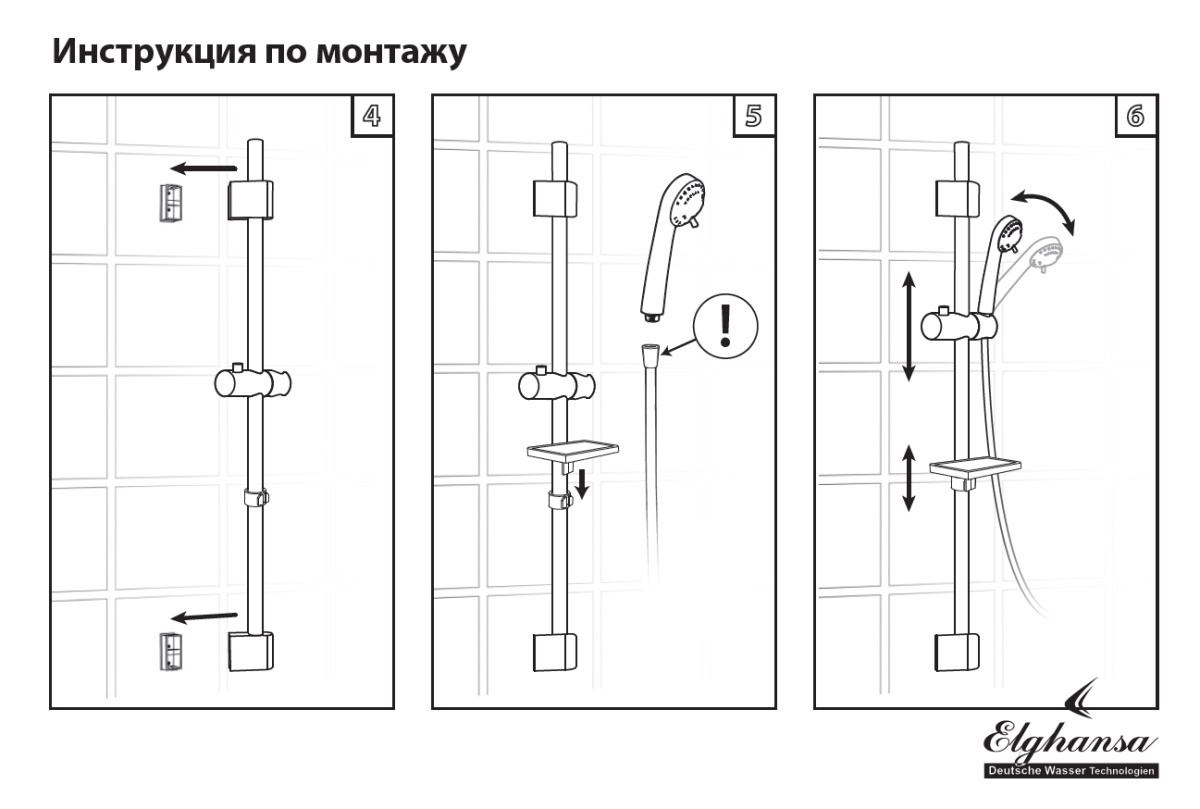 Инструкция по монтажу

4

5

!

6

Elghansa
Deutsche Wasser Technologien