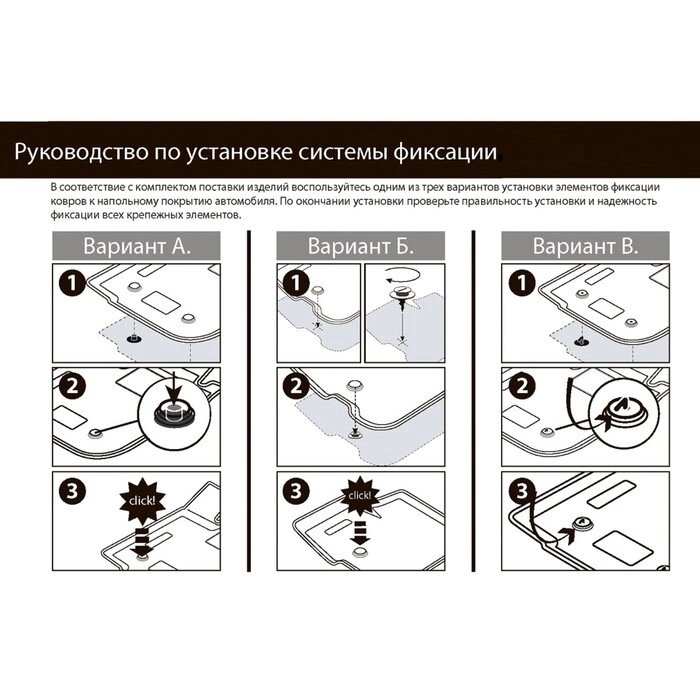 Руководство по установке системы фиксации

В соответствие с комплектом поставки изделий воспользуйтесь одним из трех вариантов установки элементов фиксации ковров к напольному покрытию автомобиля. По окончании установки проверьте правильность установки и надежность фиксации всех крепежных элементов.

Вариант А.

1

2

3

click!

Вариант Б.

1

2

3

click!

Вариант В.

1

2

3