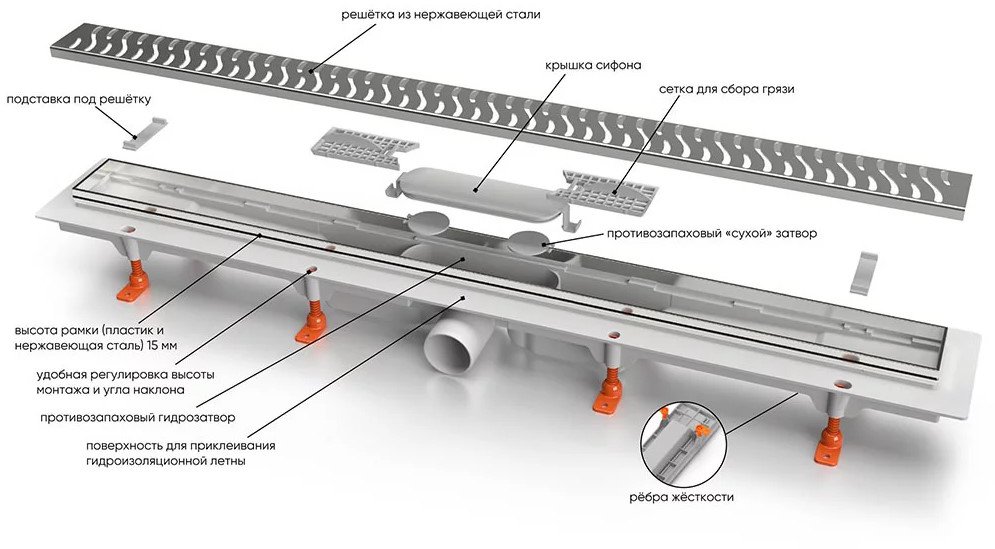 решётка из нержавеющей стали

крышка сифона

подставка под решётку

сетка для сбора грязи

противозапаховый «сухой» затвор

высота рамки (пластик и нержавеющая сталь) 15 мм

удобная регулировка высоты монтажа и угла наклона

противозапаховый гидрозатвор

поверхность для приклеивания гидроизоляционной летны

рёбра жёсткости