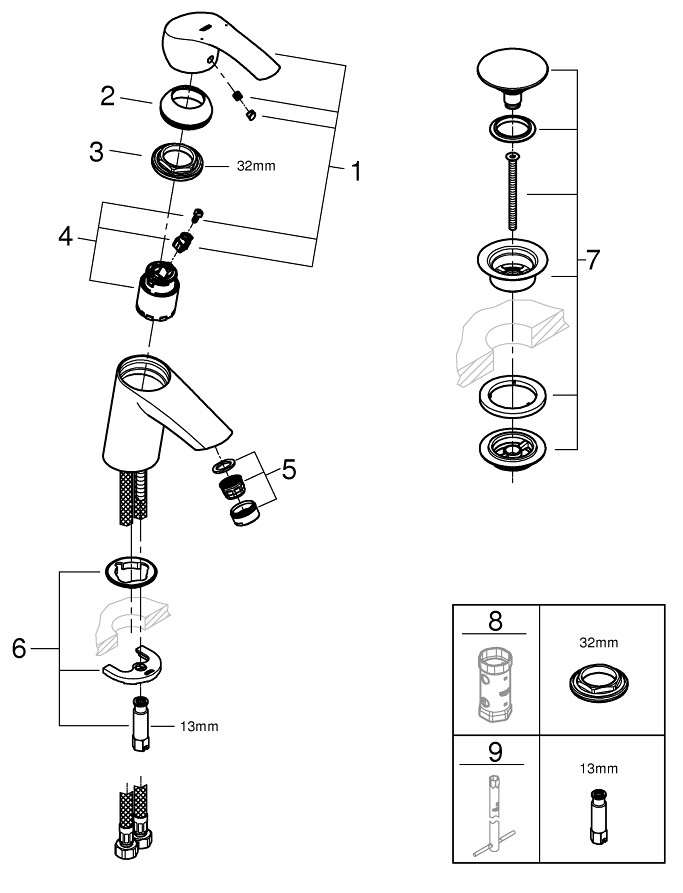 2

3

32mm

1

4

5

6

13mm

7

| 8 | 32mm |
|---|---|
| 9 | 13mm |