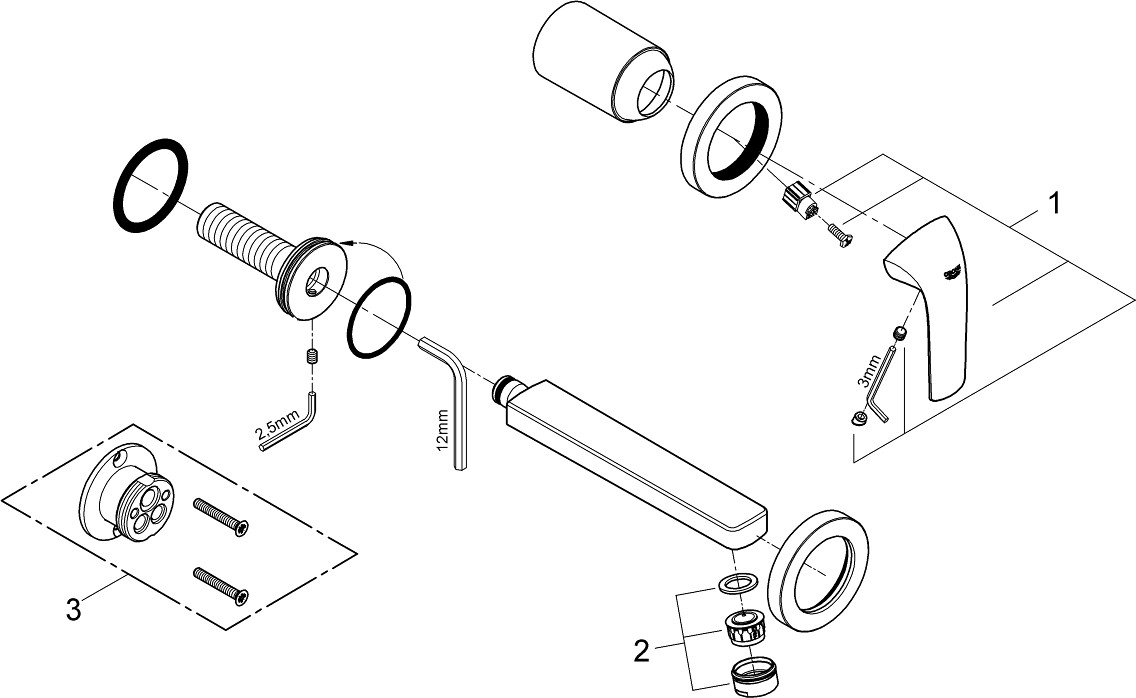 1
3mm
2.5mm
12mm
3
2