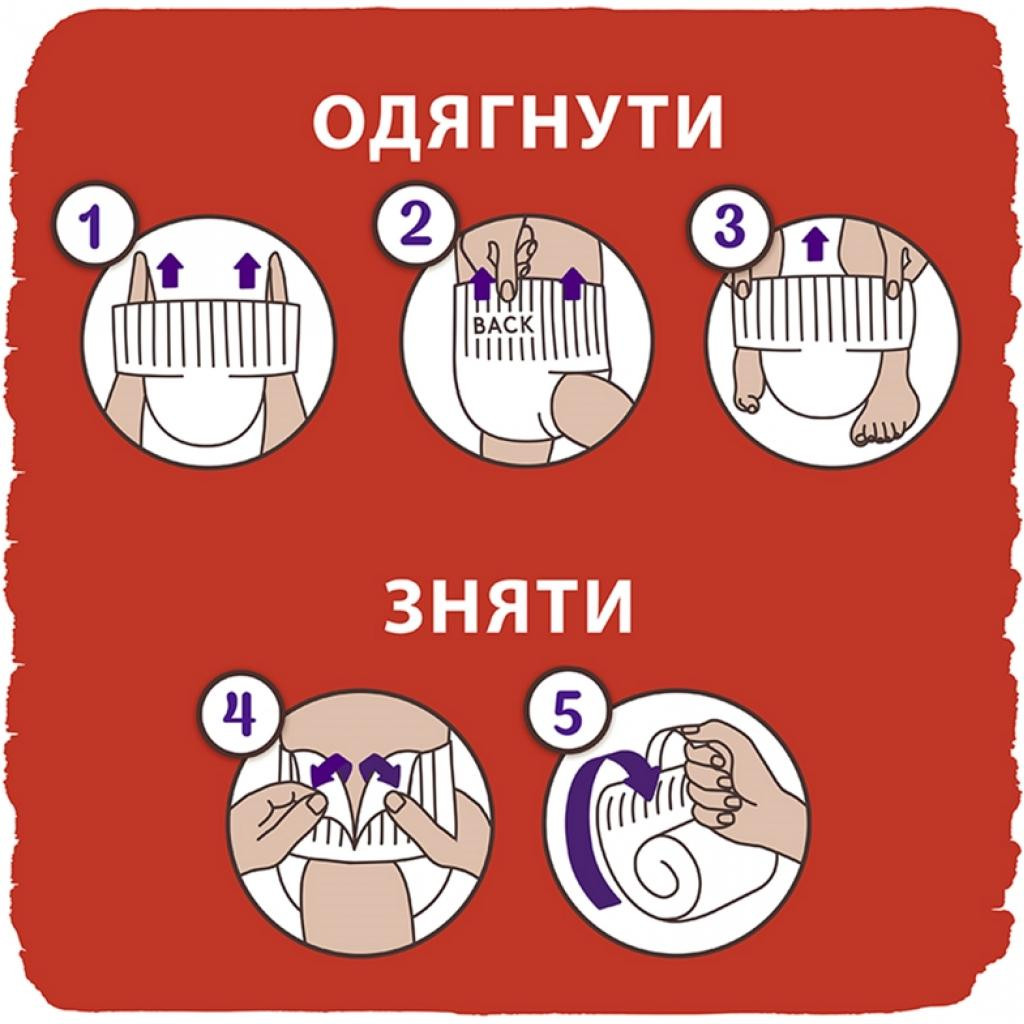 ОДЯГНУТИ

1

2

BACK

3

ЗНЯТИ

4

5